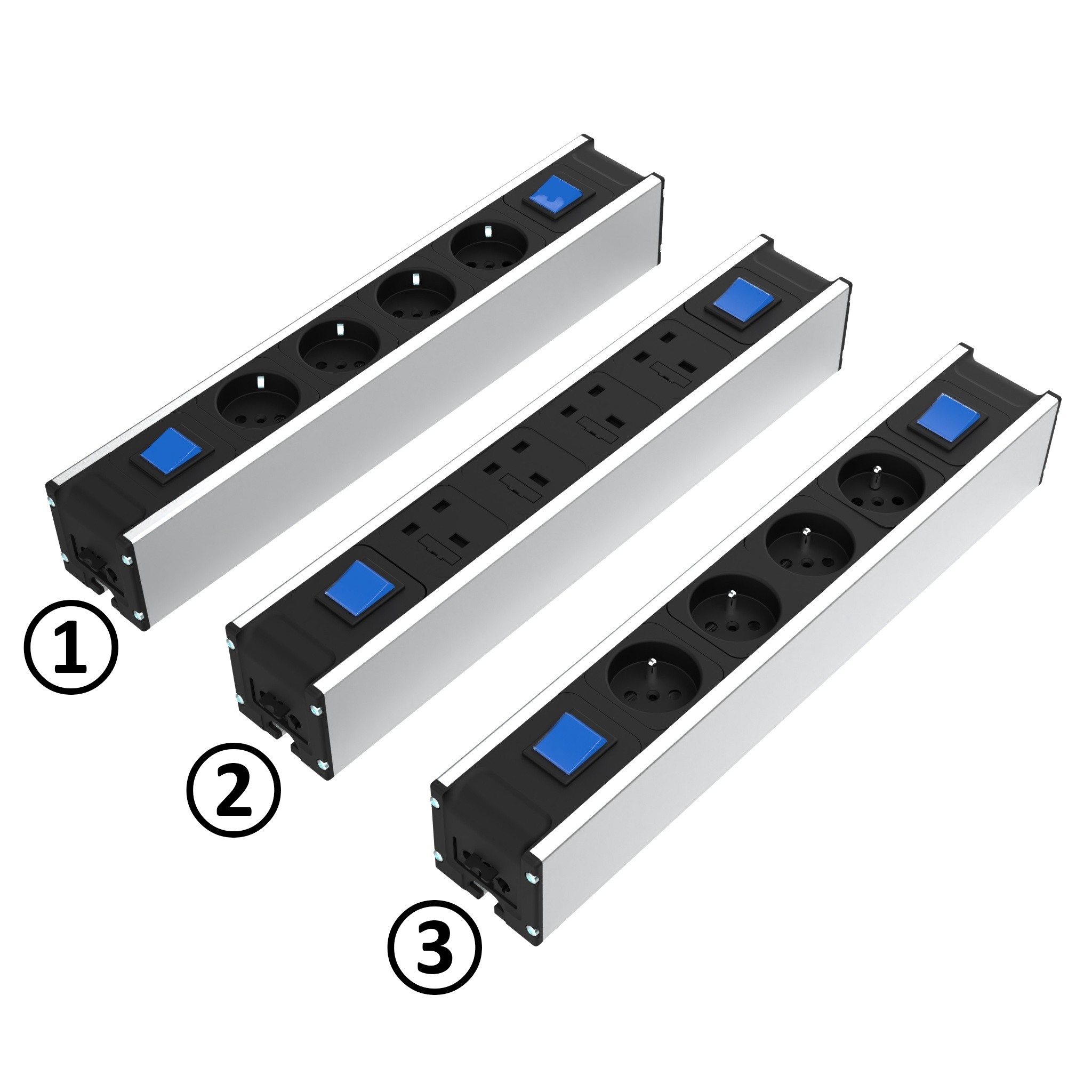 ①
②
③