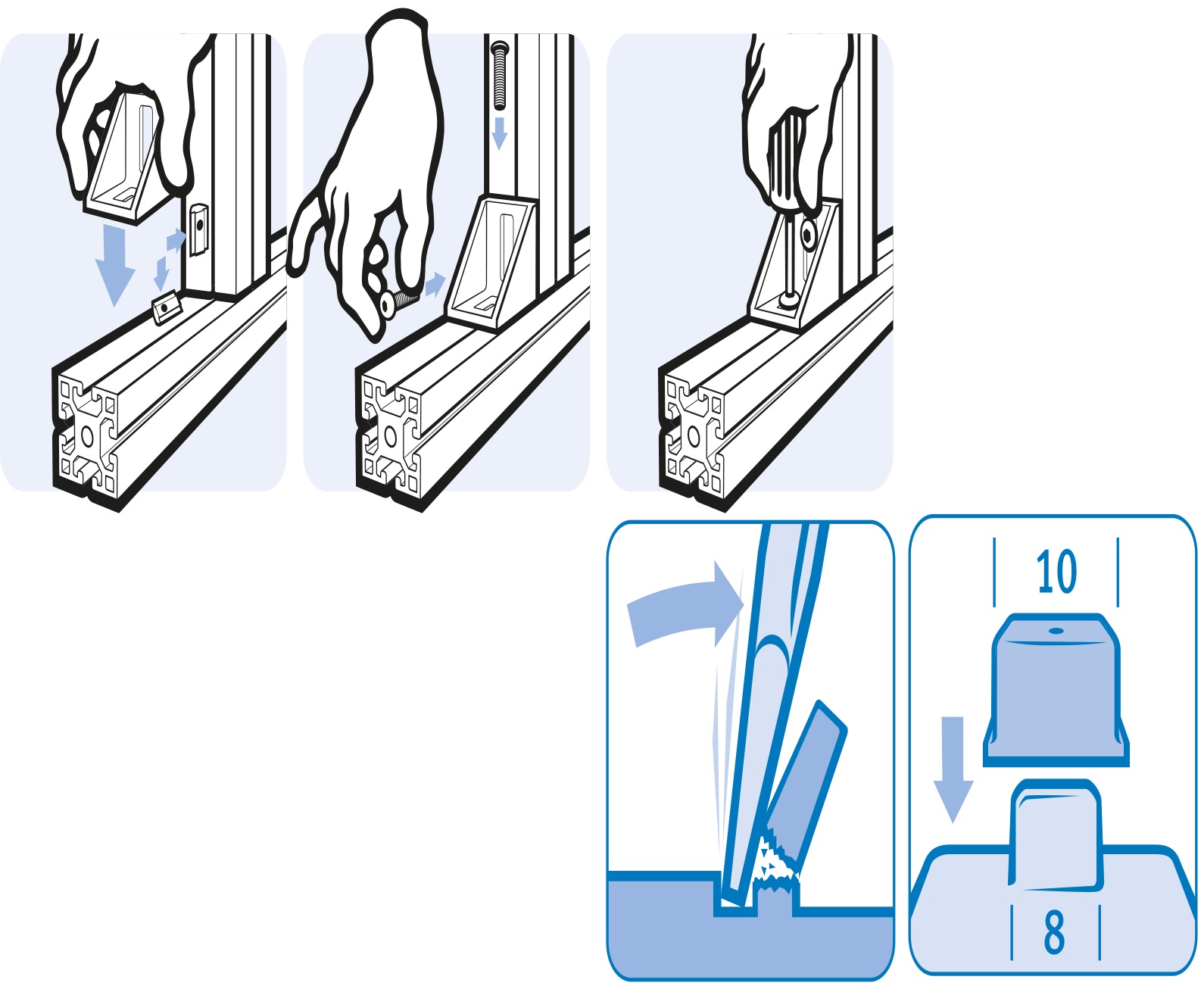 10

8