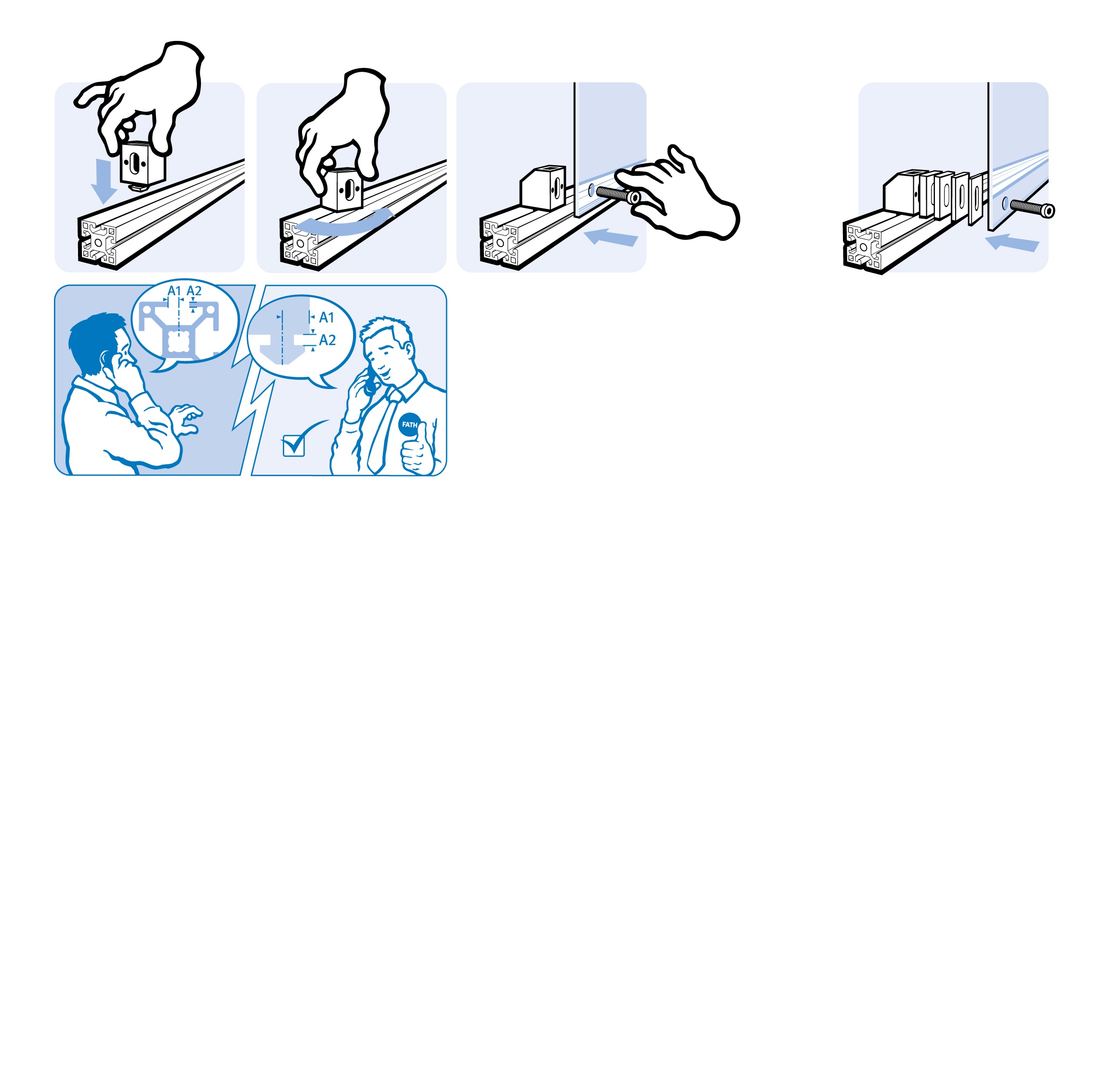 A1 A2

A1
A2

FATH