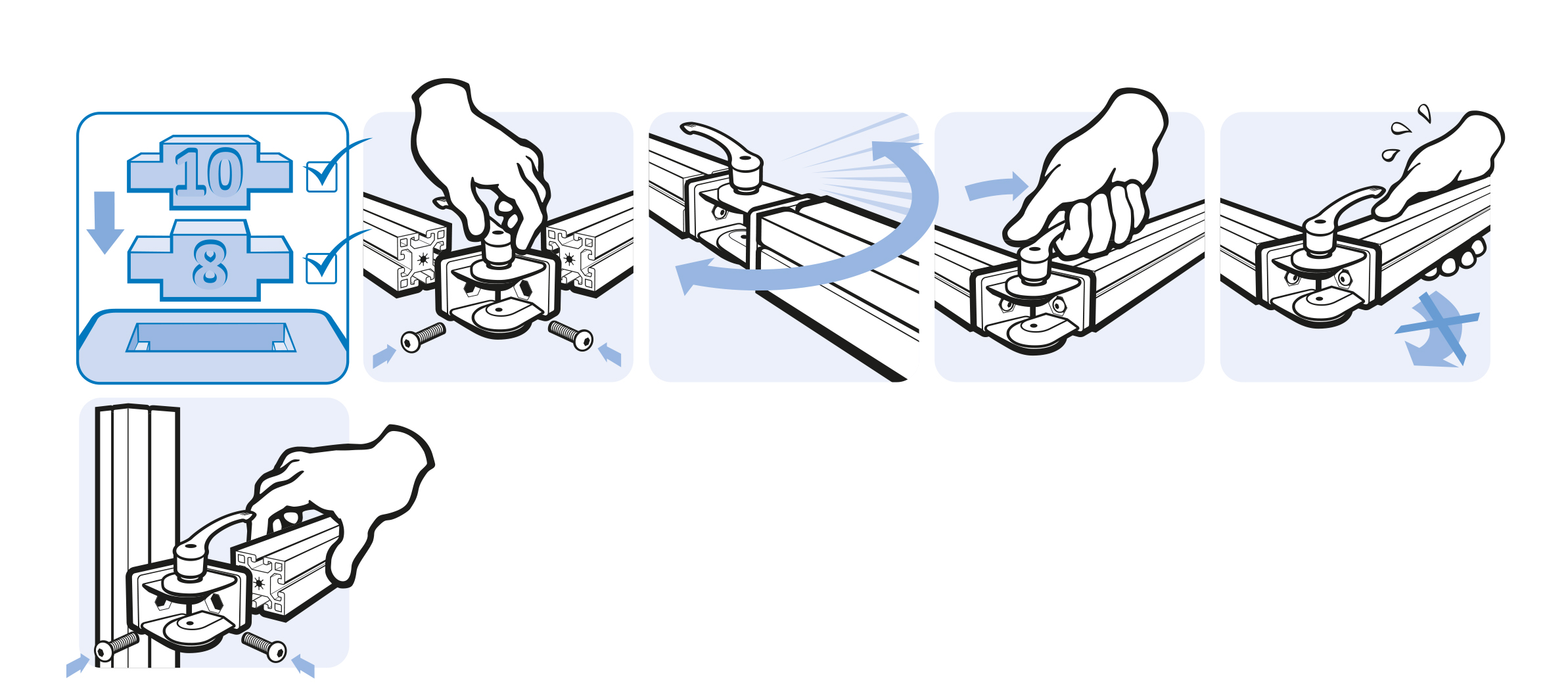 10

8