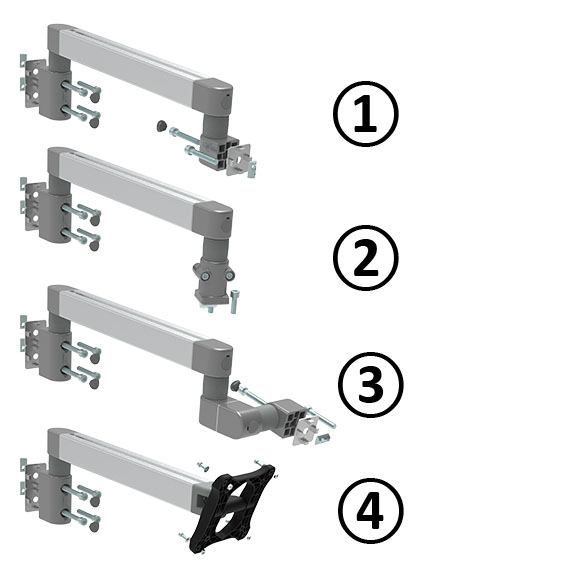 ①

②

③

④