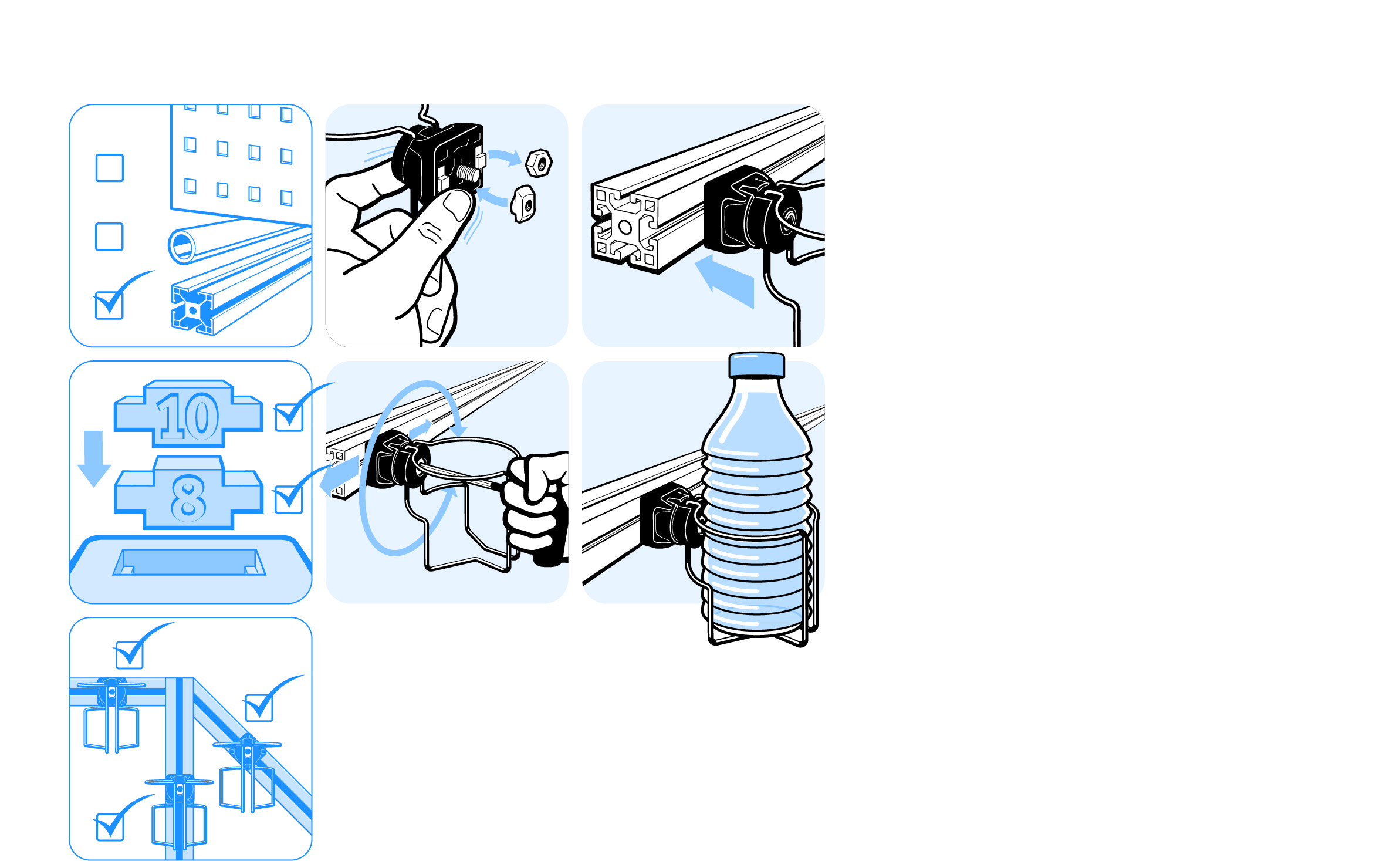 10

8