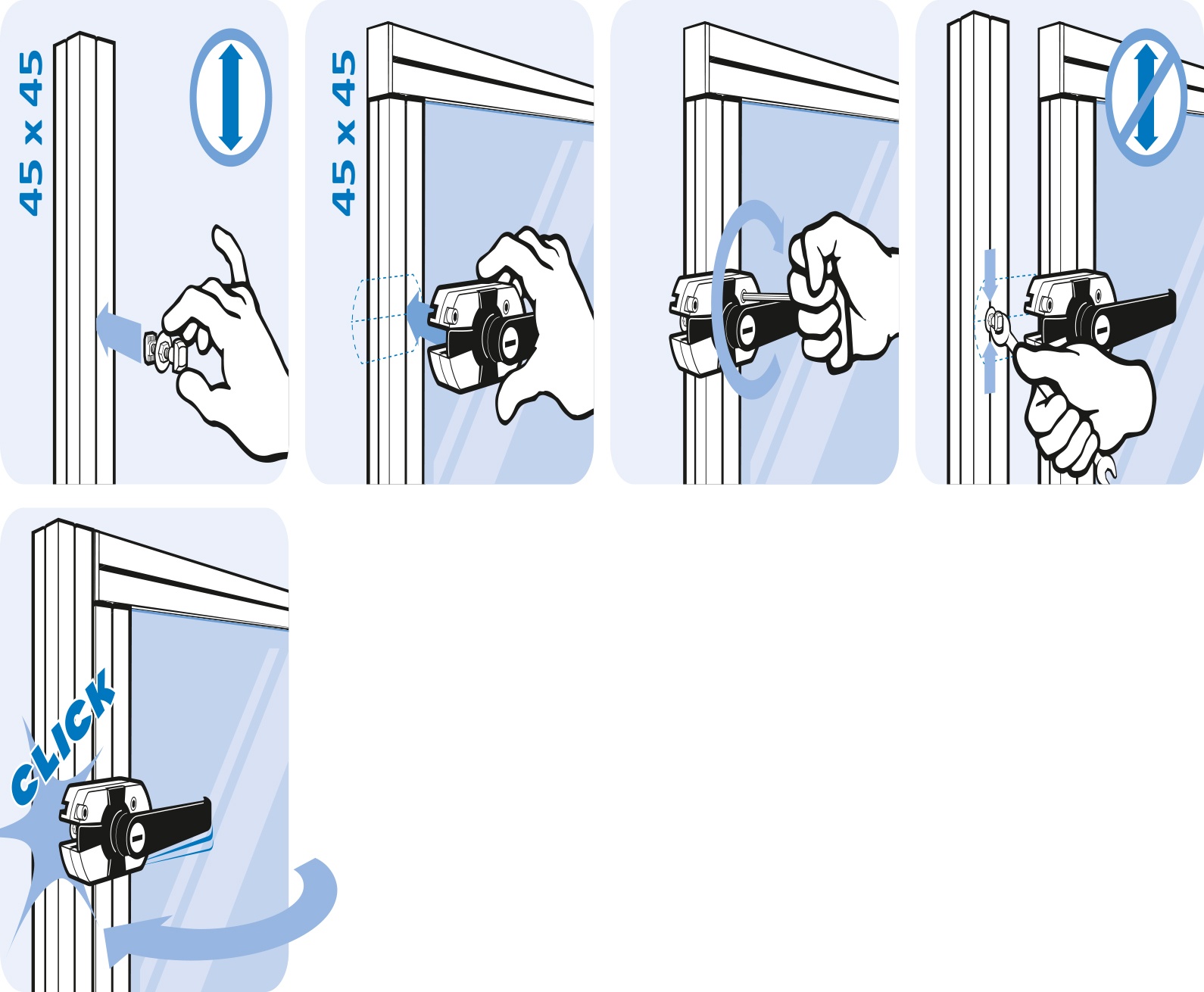 45 x 45

45 x 45

CLICK