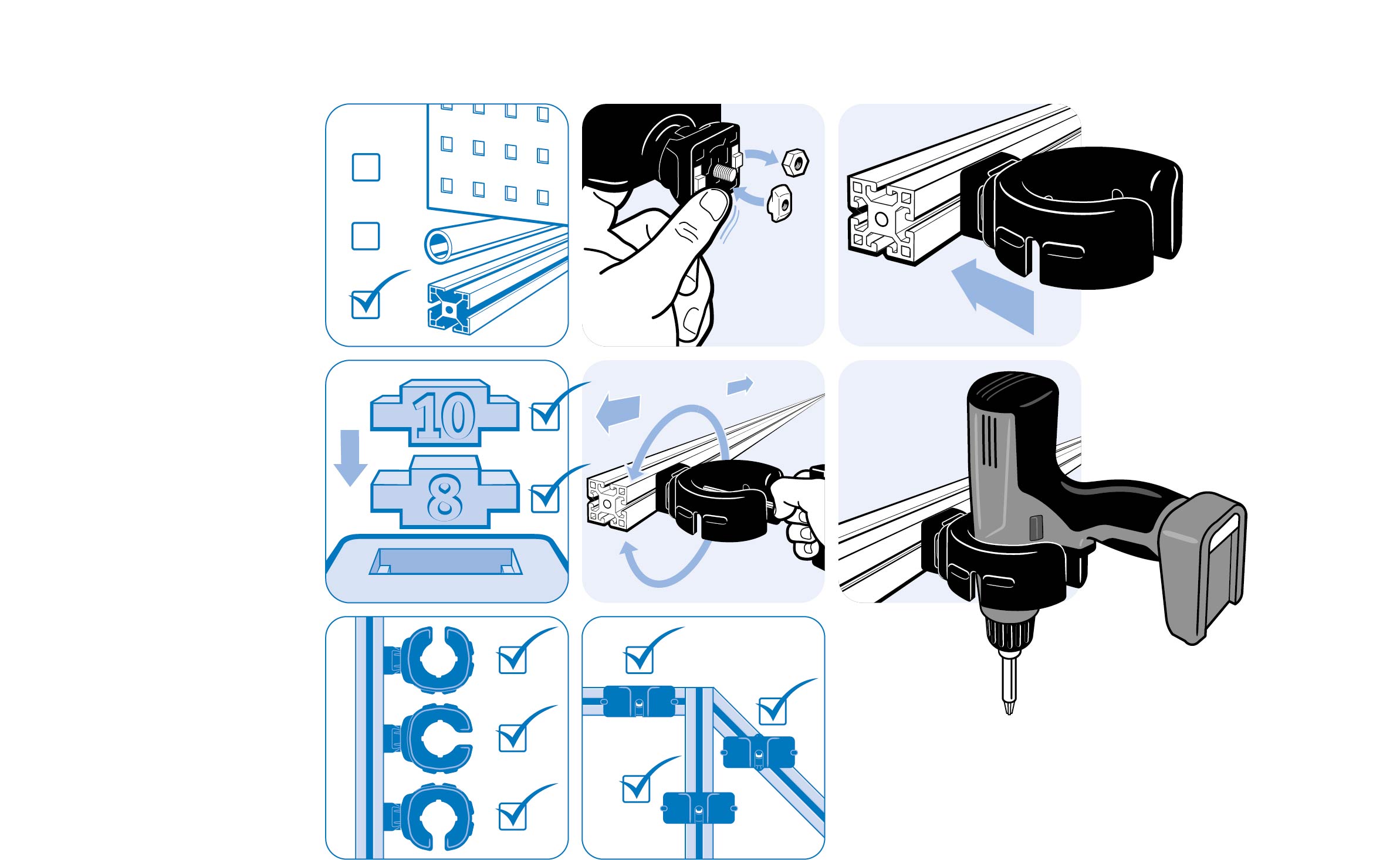 10
8