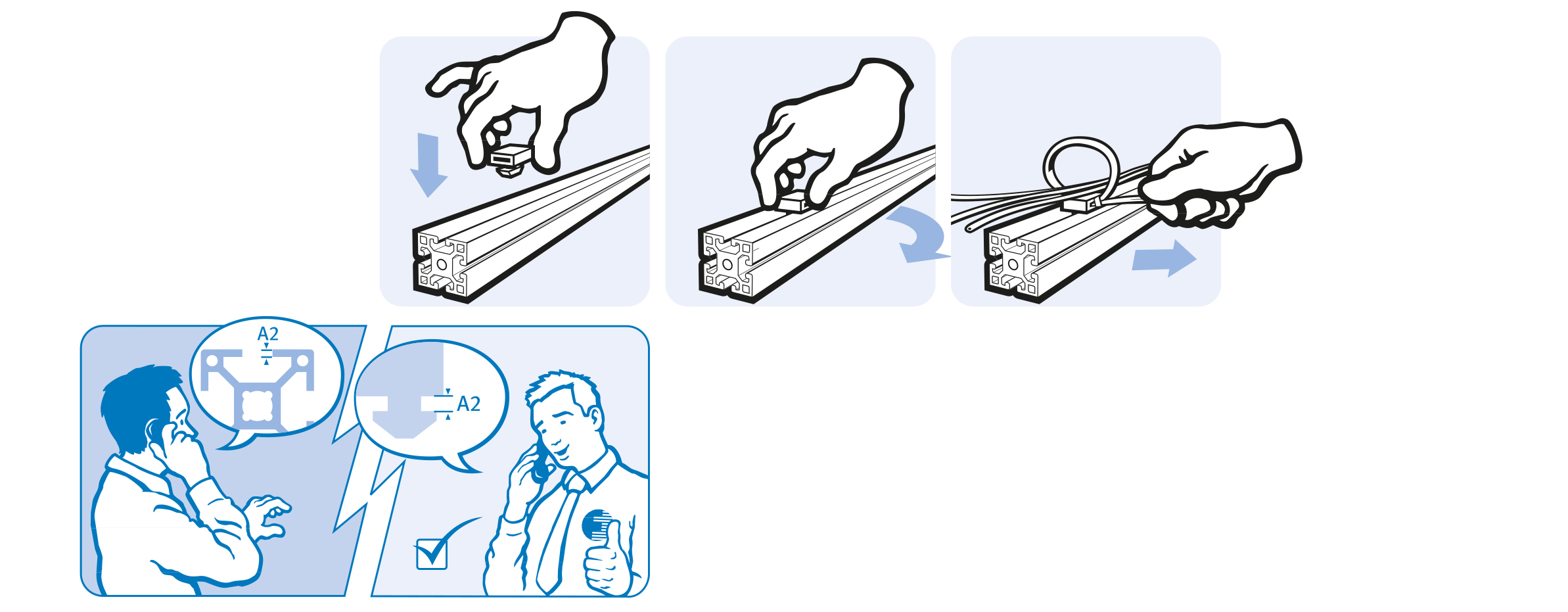 A2

A2