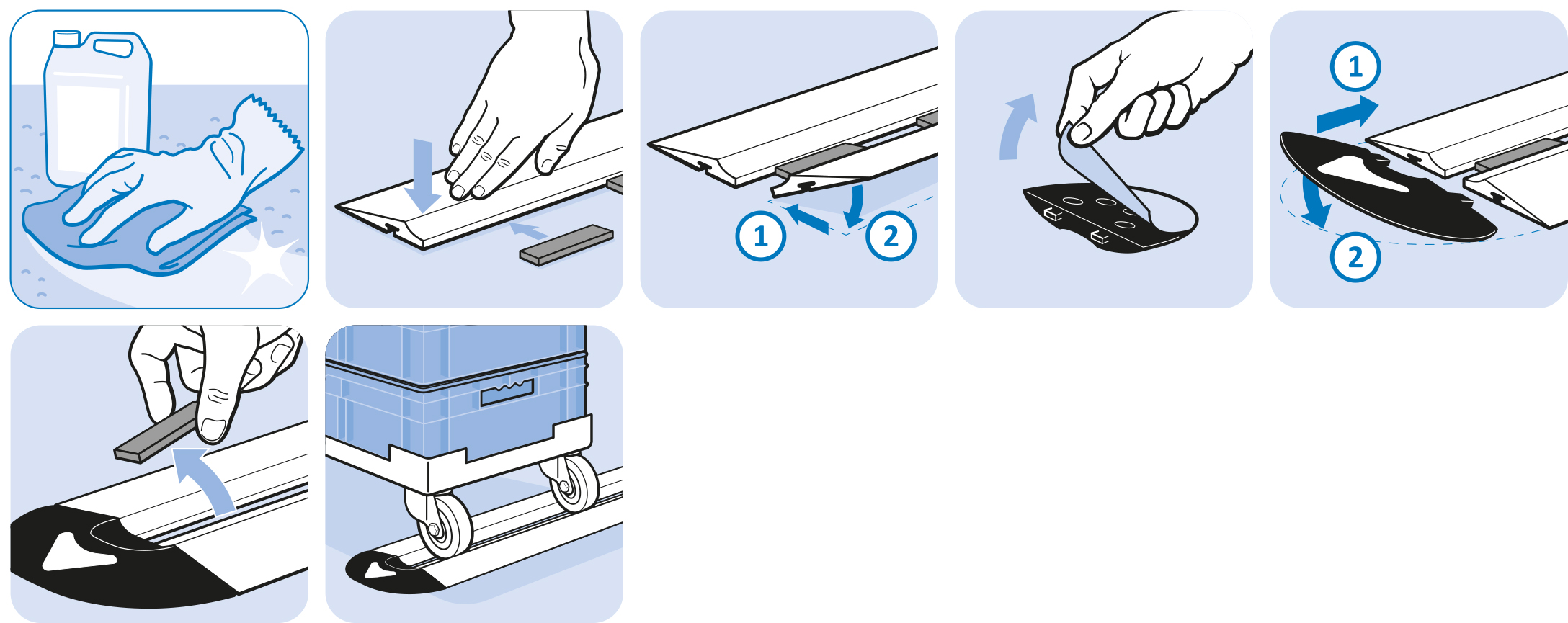 1
2
1
2