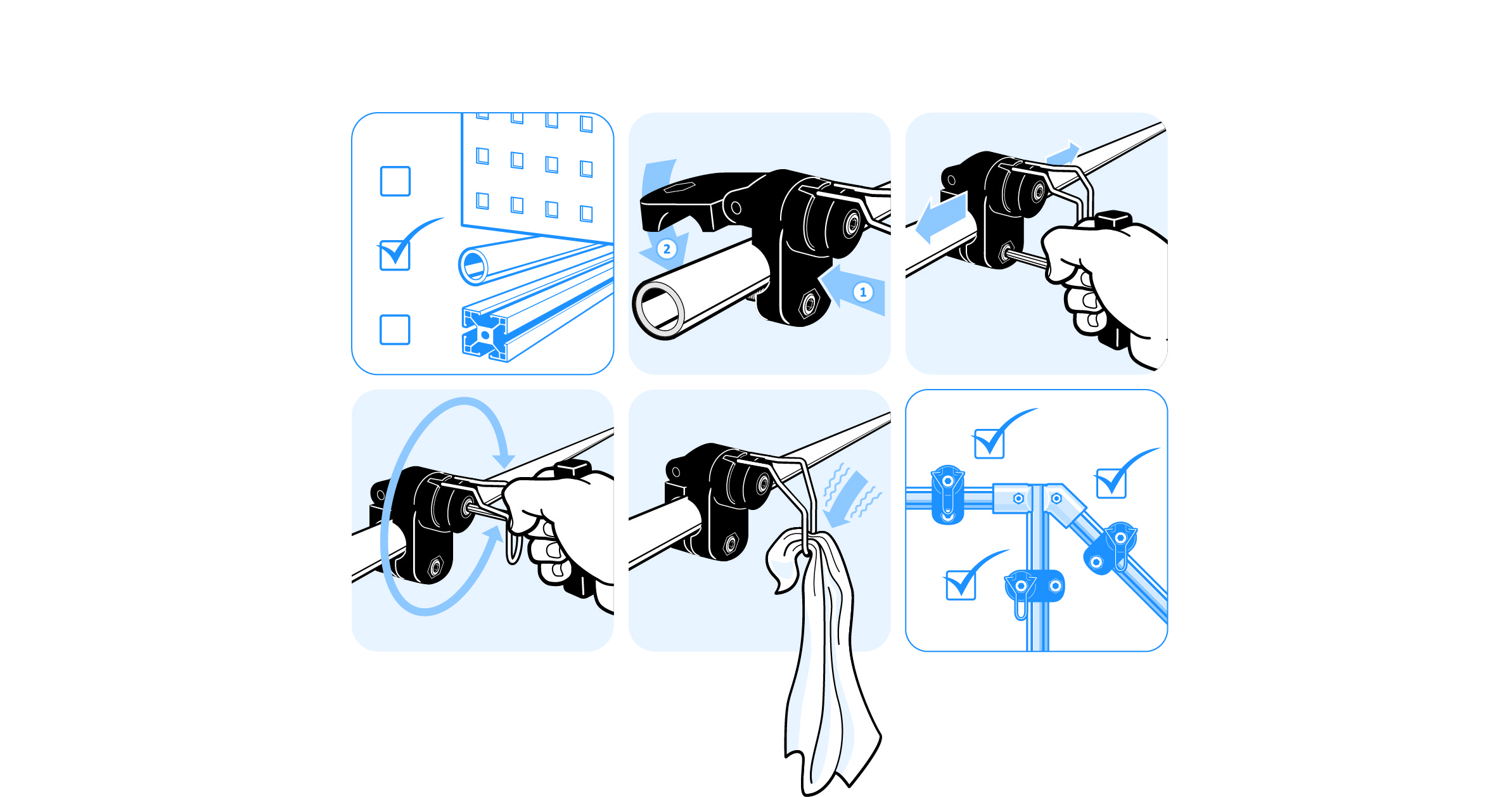 2
1