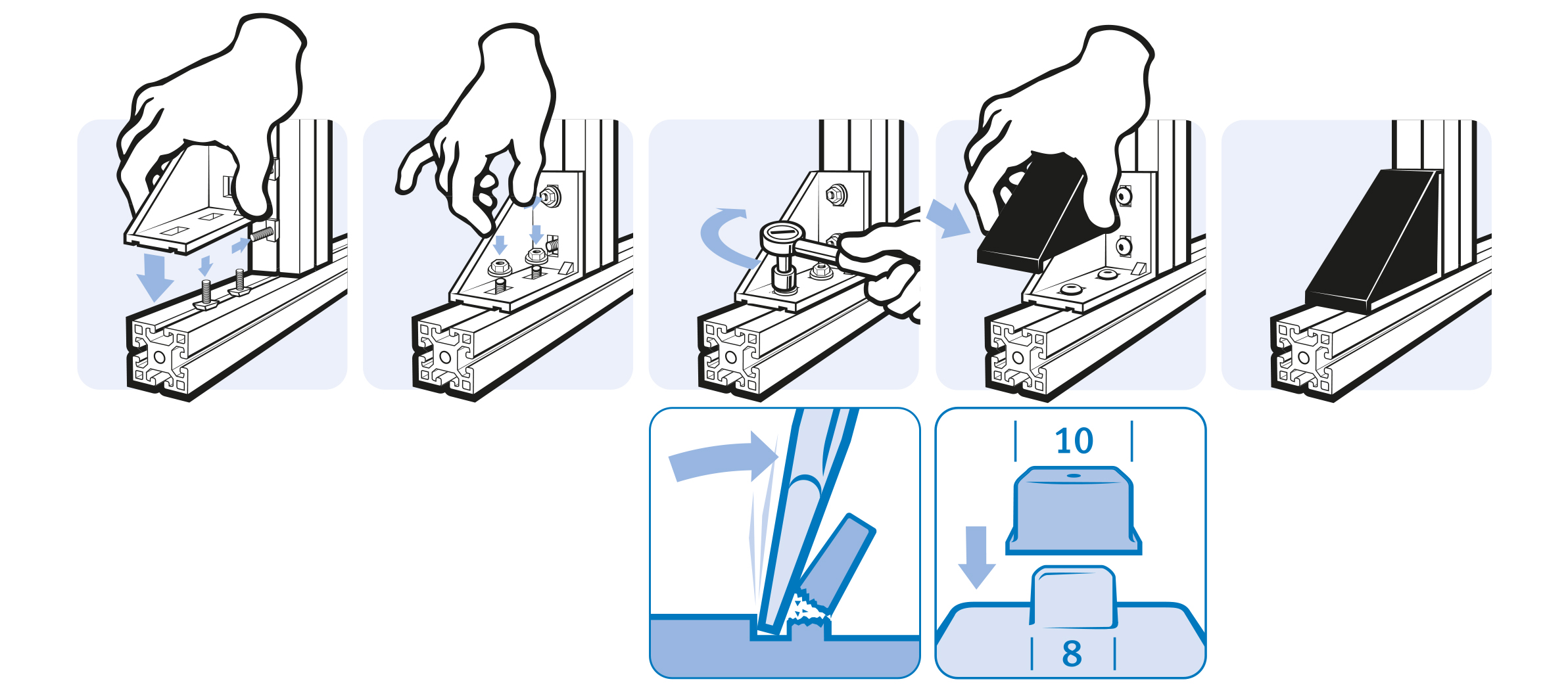 10

8