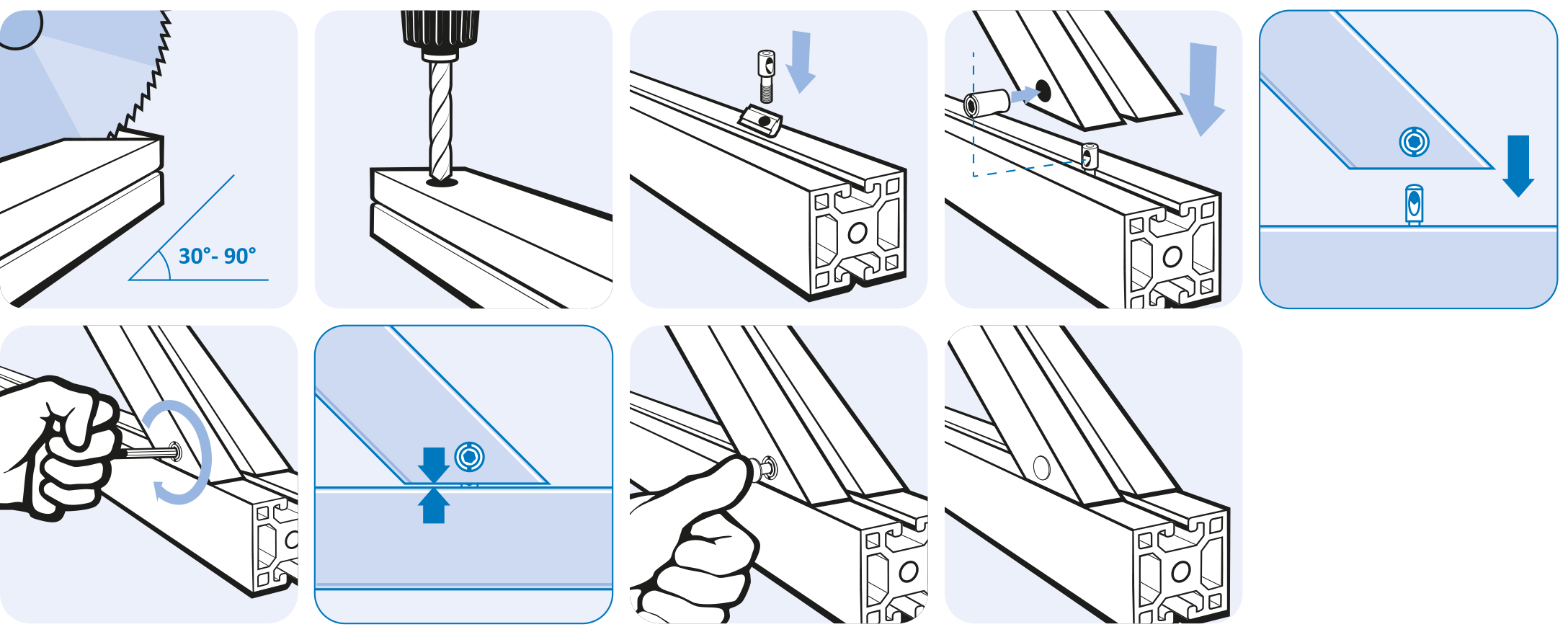 30°- 90°