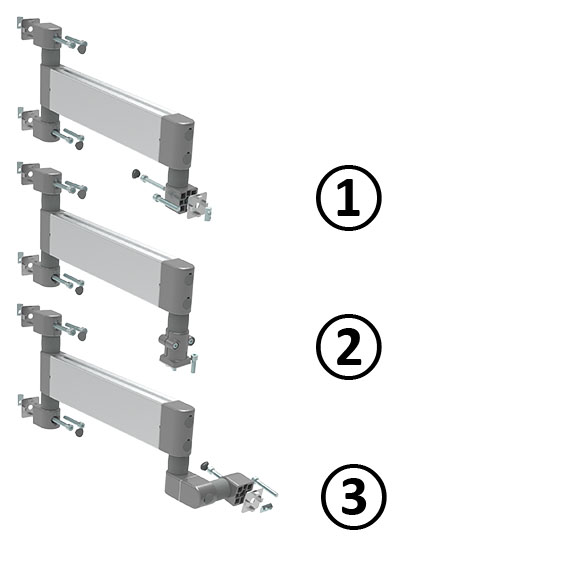 ①

②

③