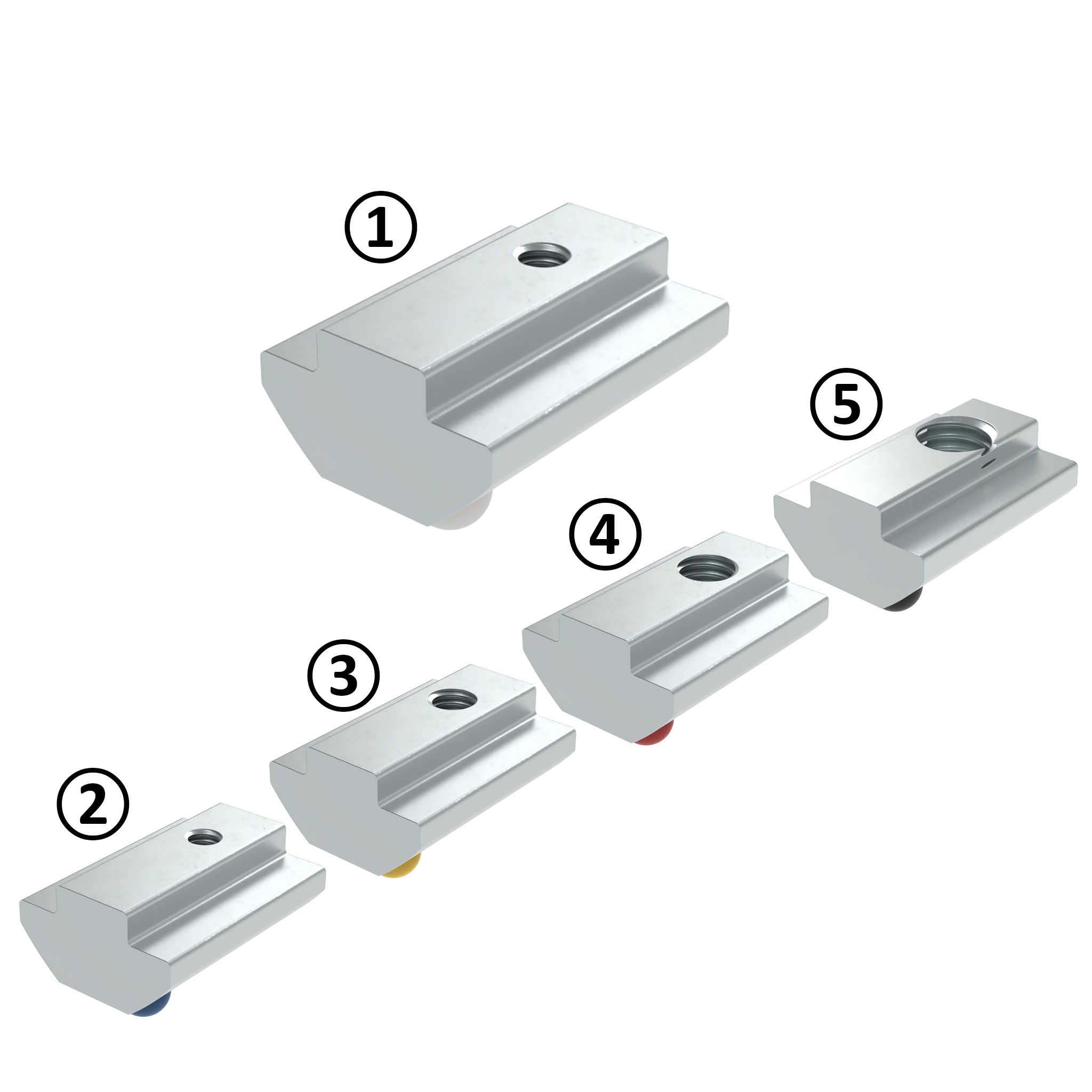 ①
⑤
④
③
②