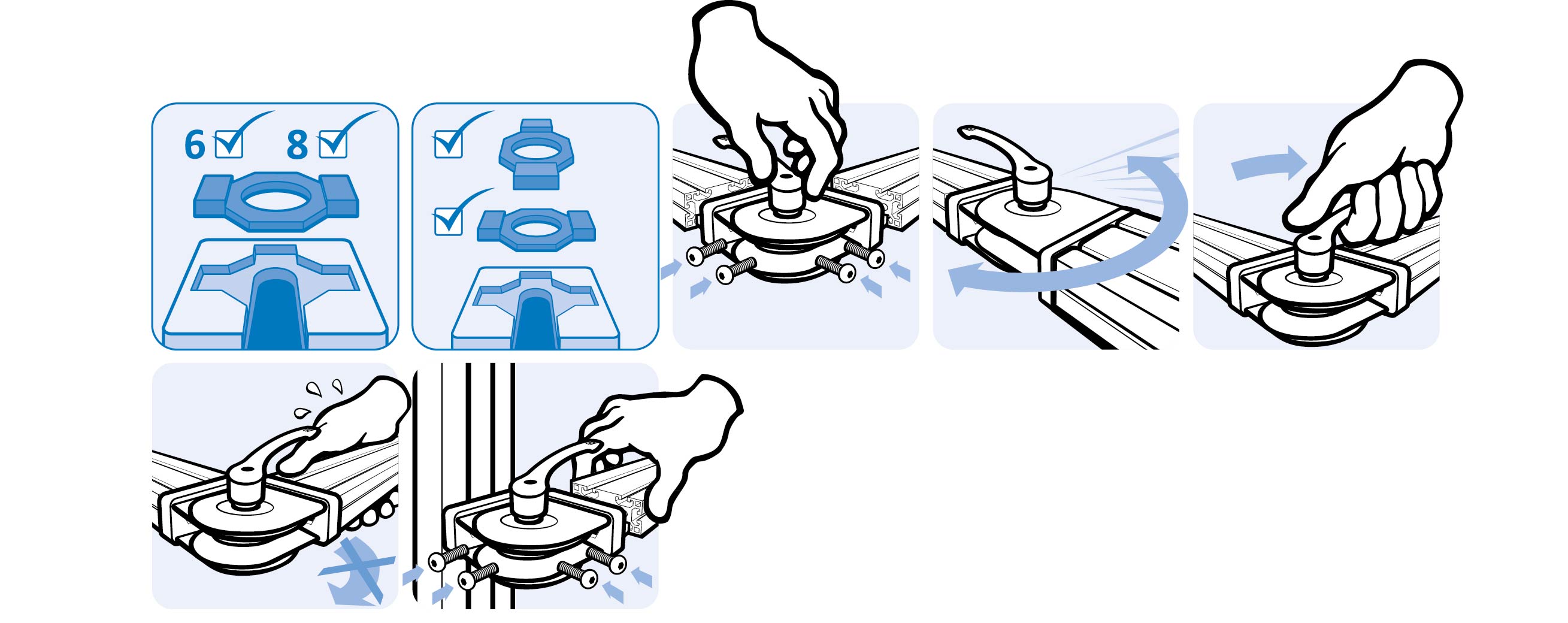 6 8