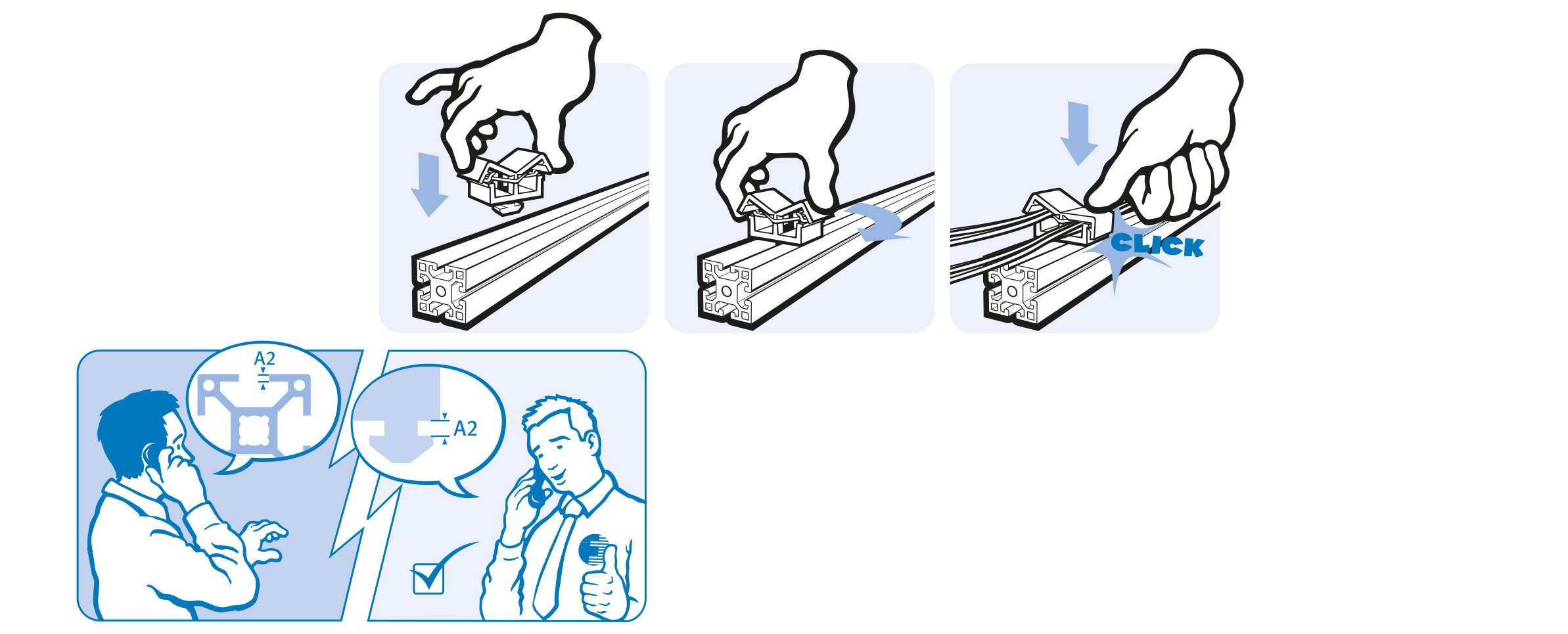 CLICK

A2

A2