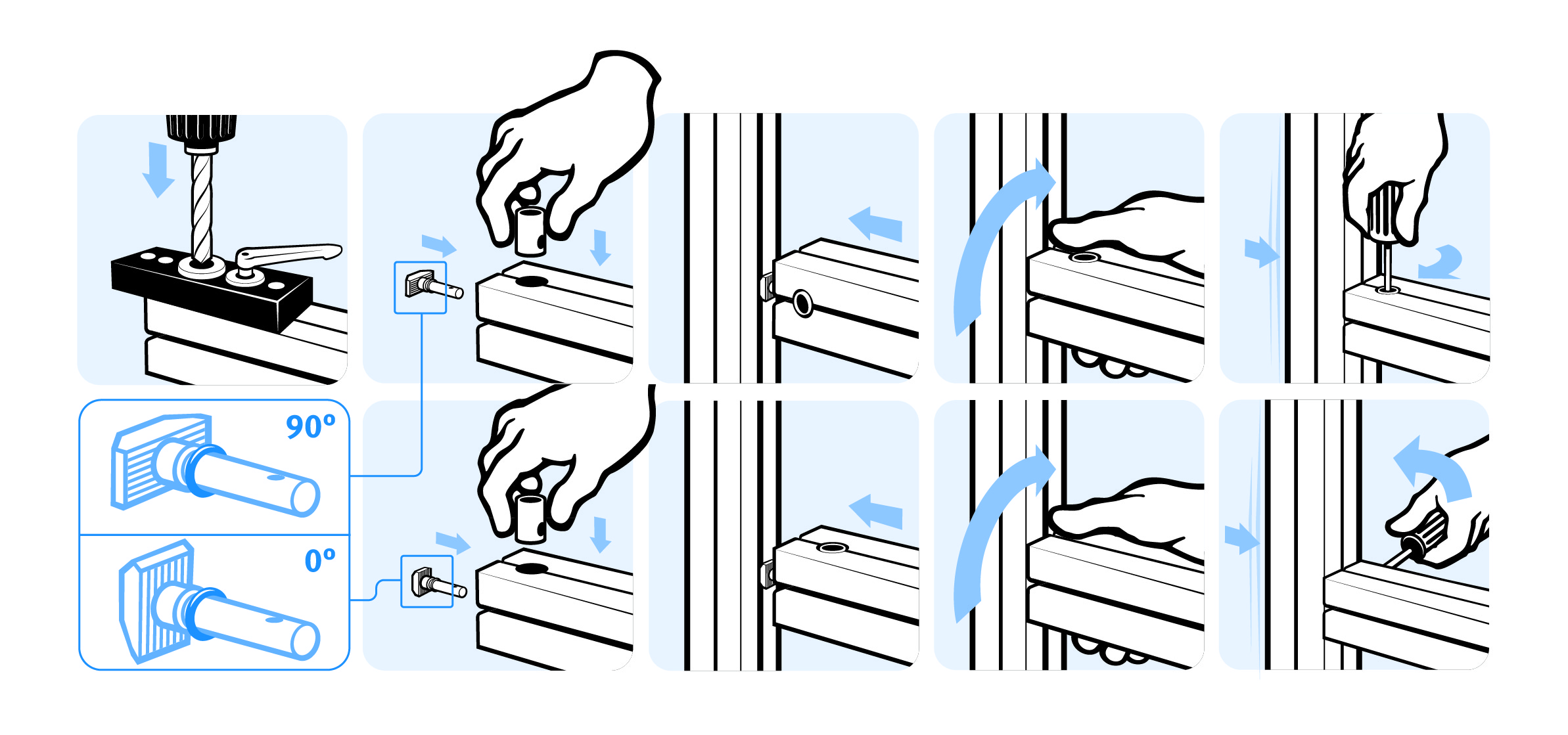 90°

0°