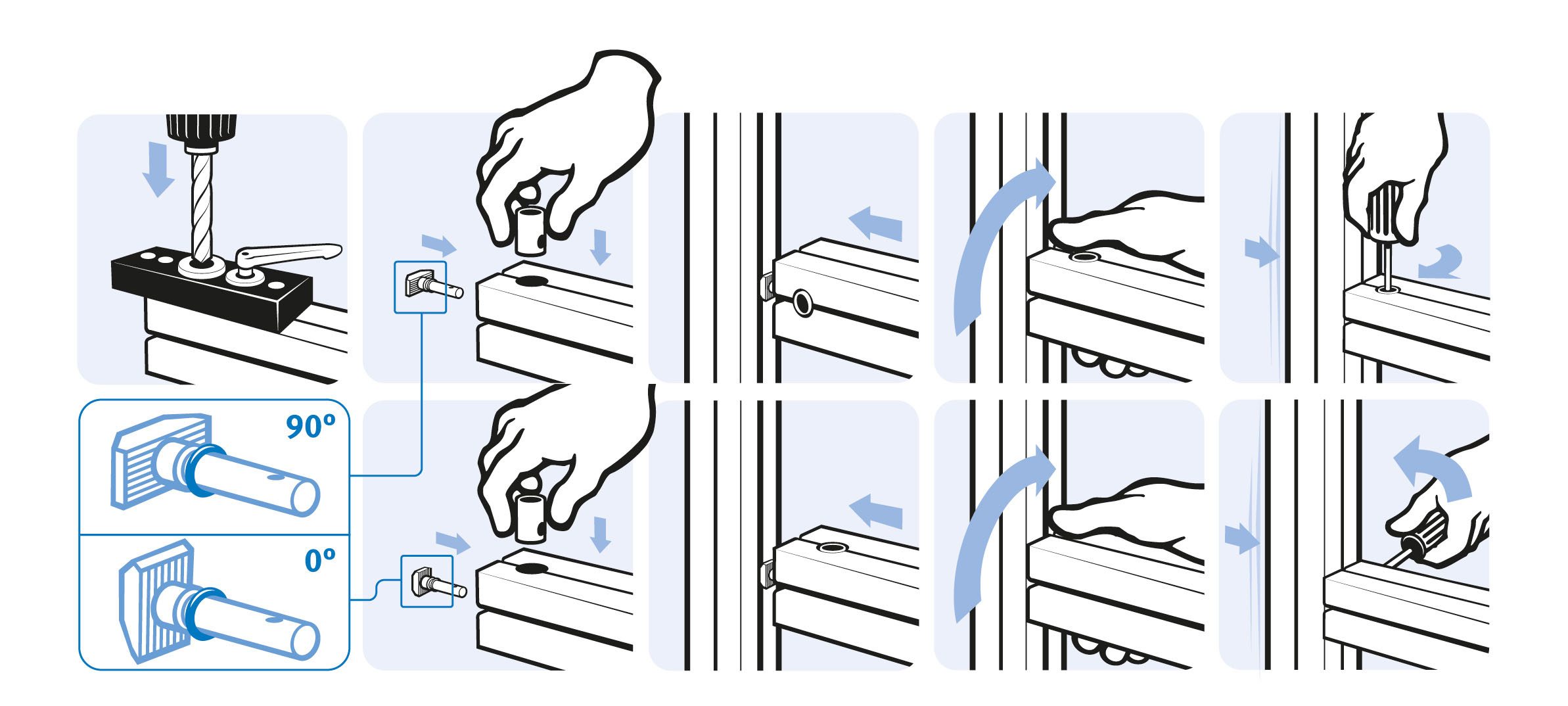 90°

0°