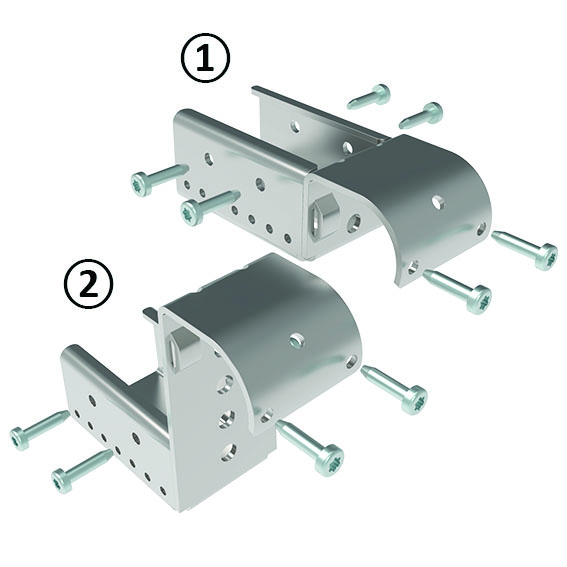 ①

②