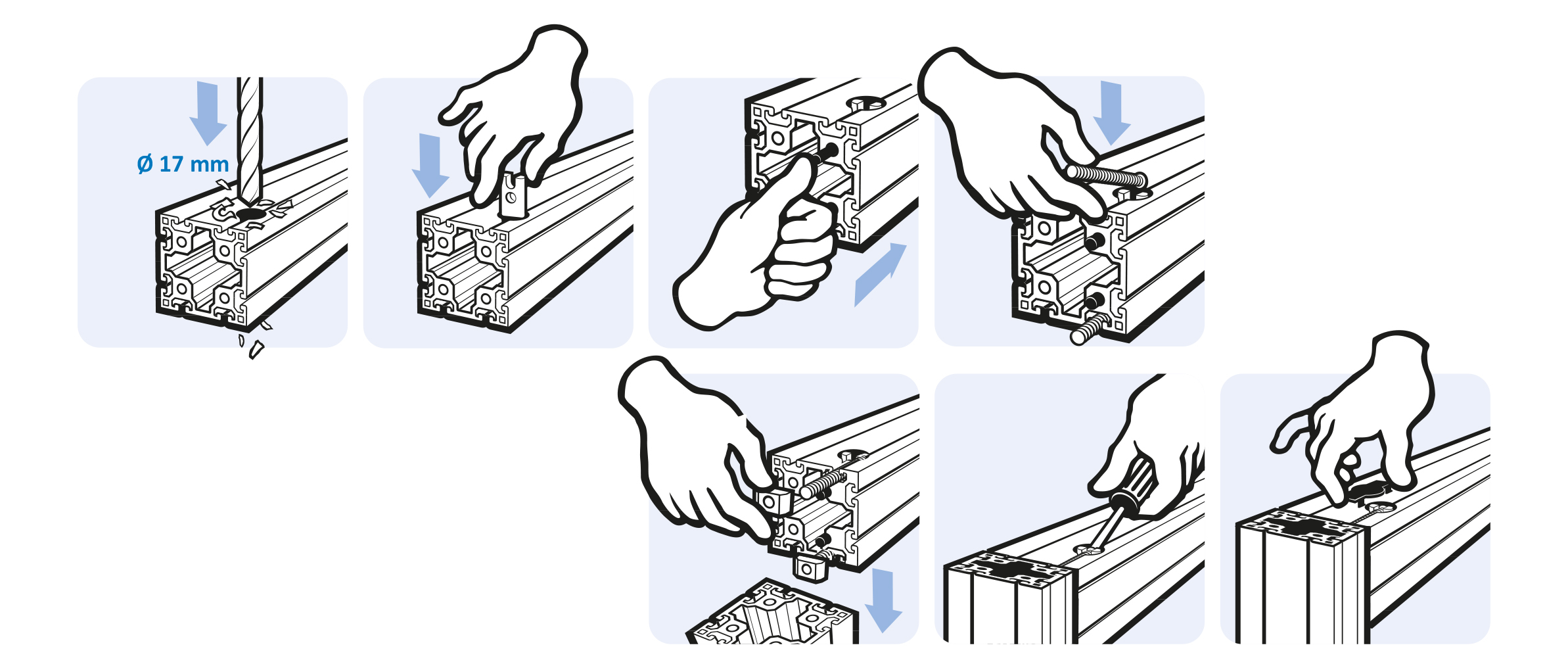 Ø 17 mm