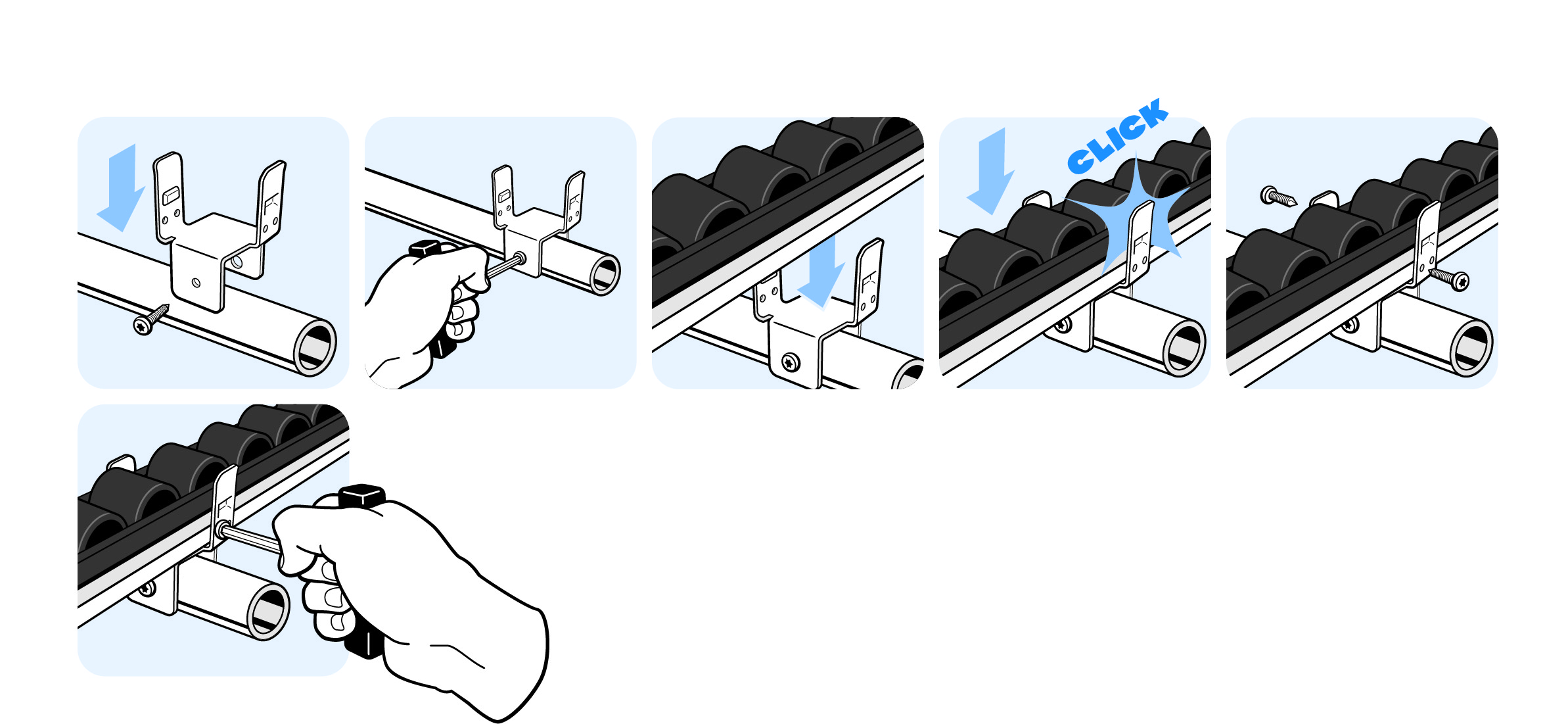 CLICK