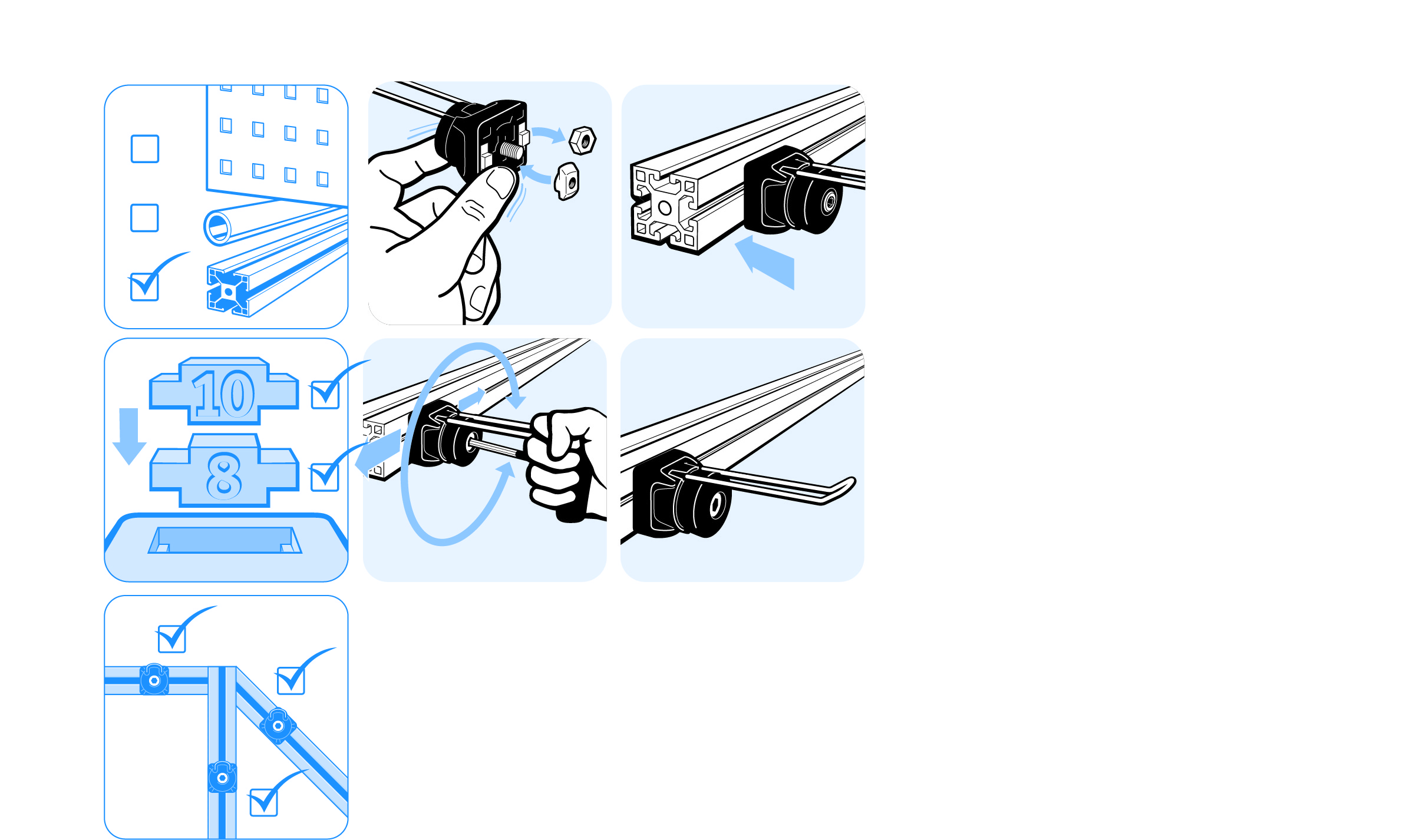 10
8