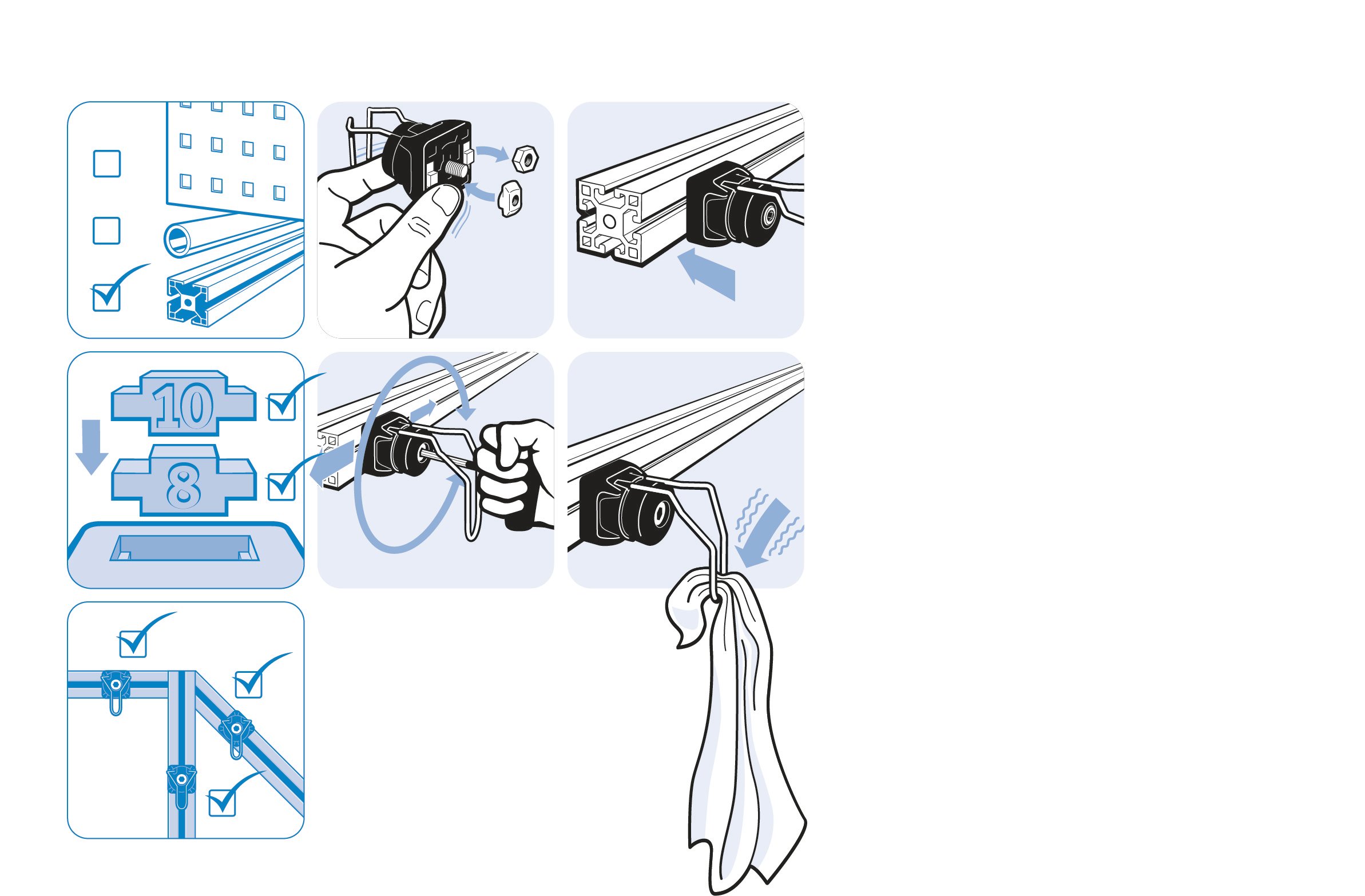 10
8