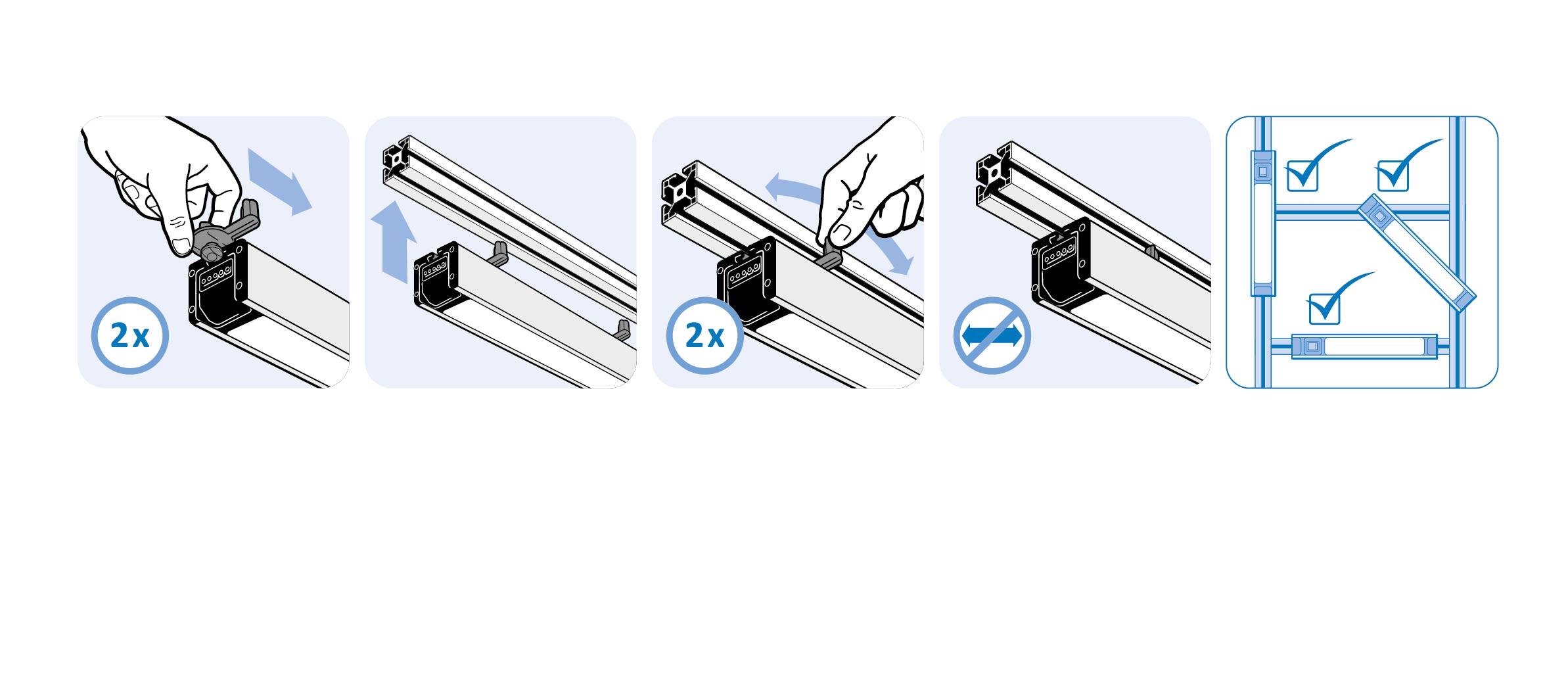 2x

2x