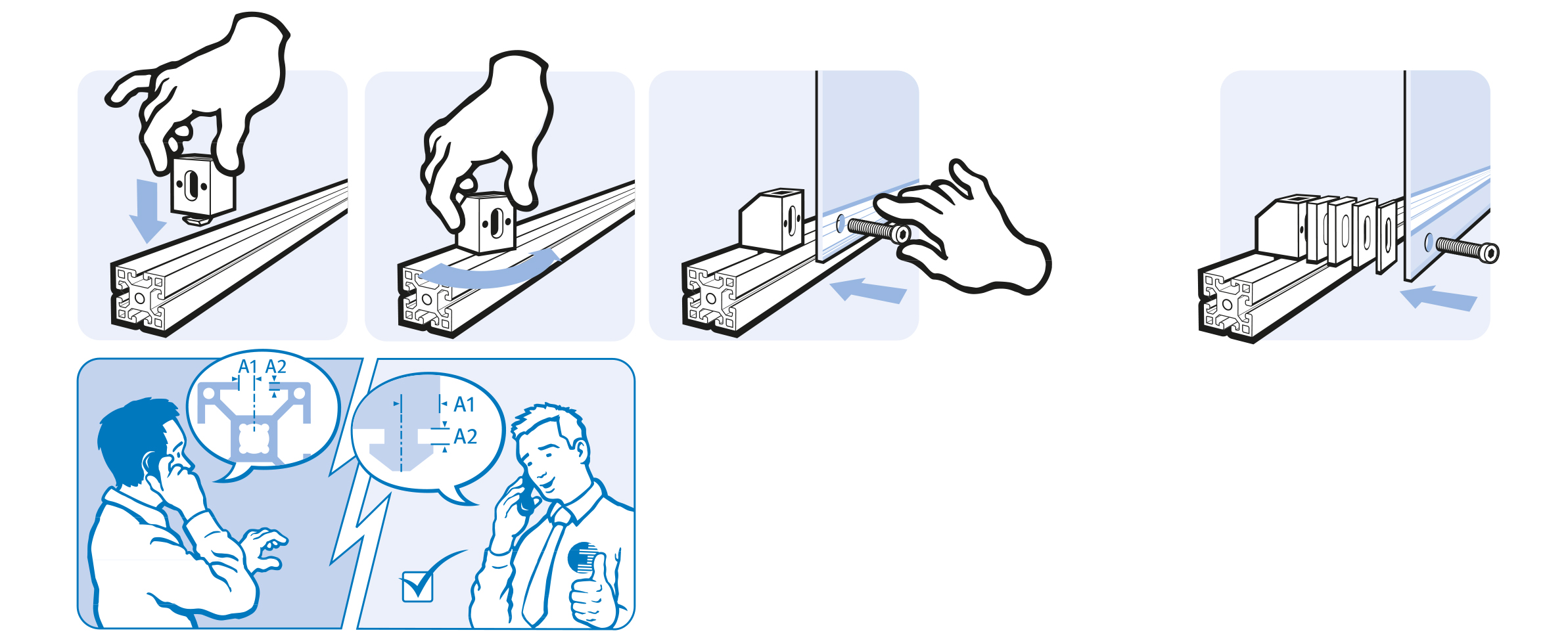 A1 A2

A1
A2