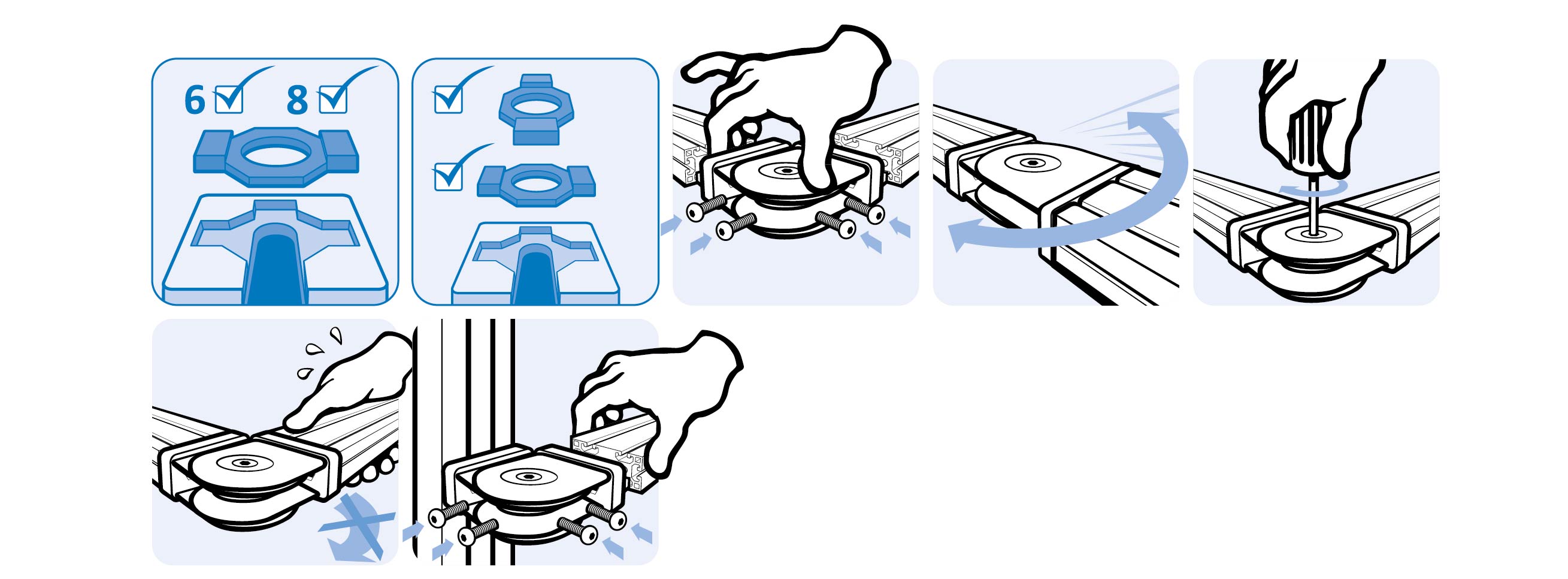 6 8