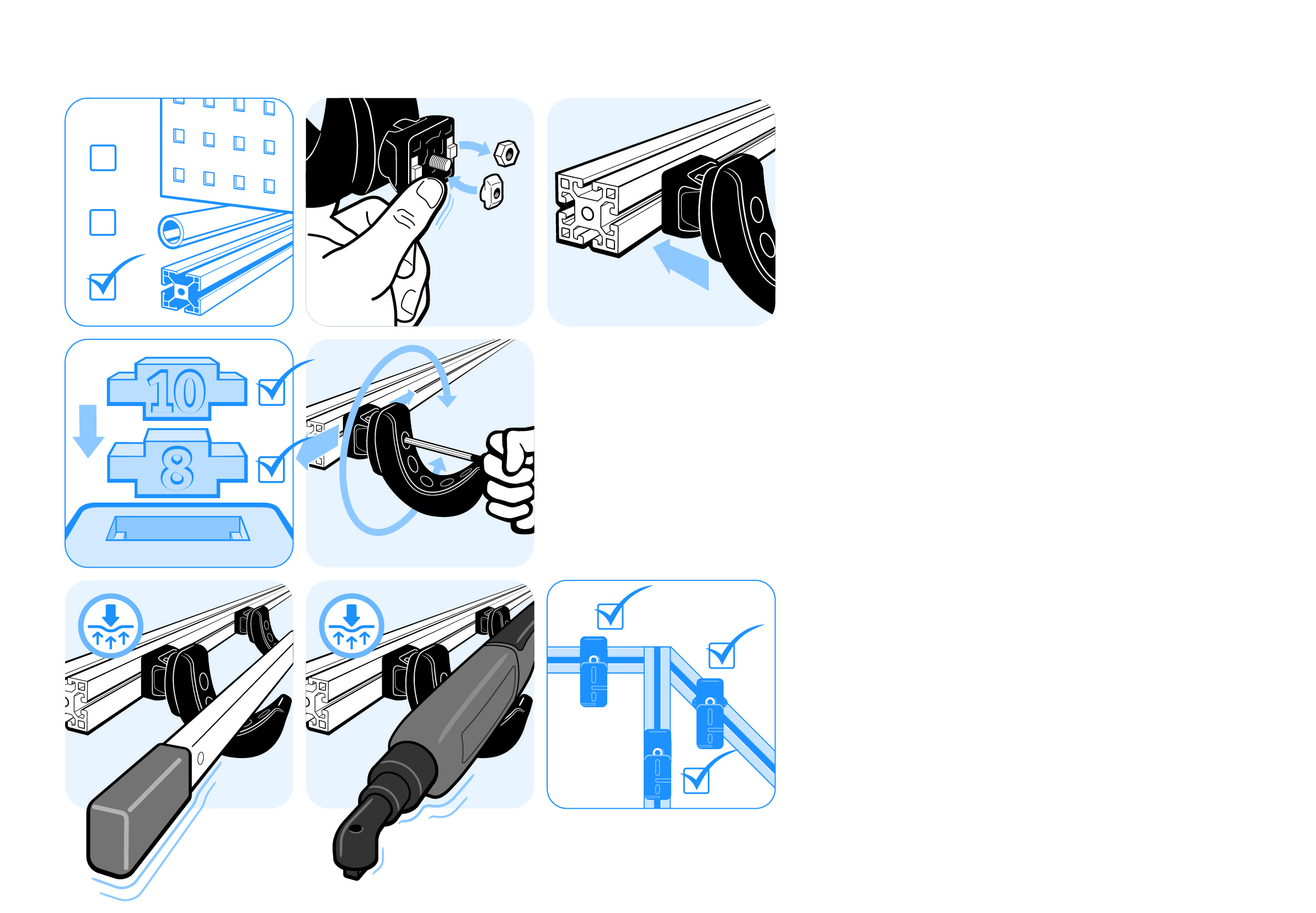 10

8