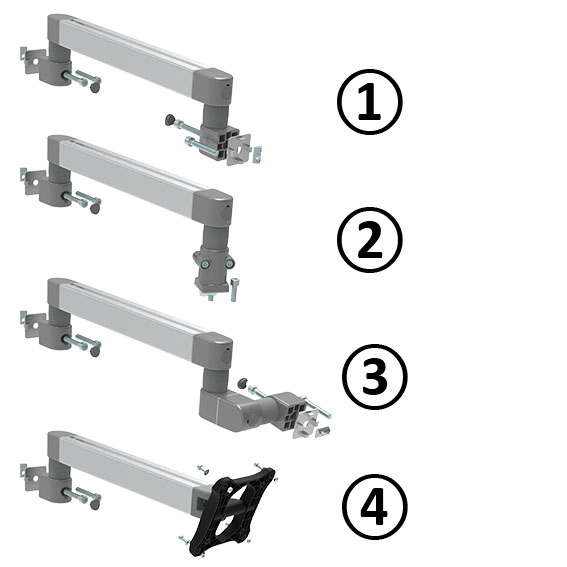 1

2

3

4