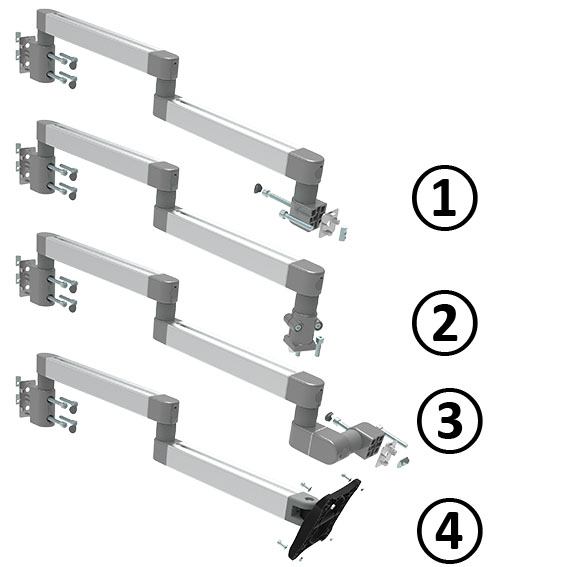 ①

②

③

④