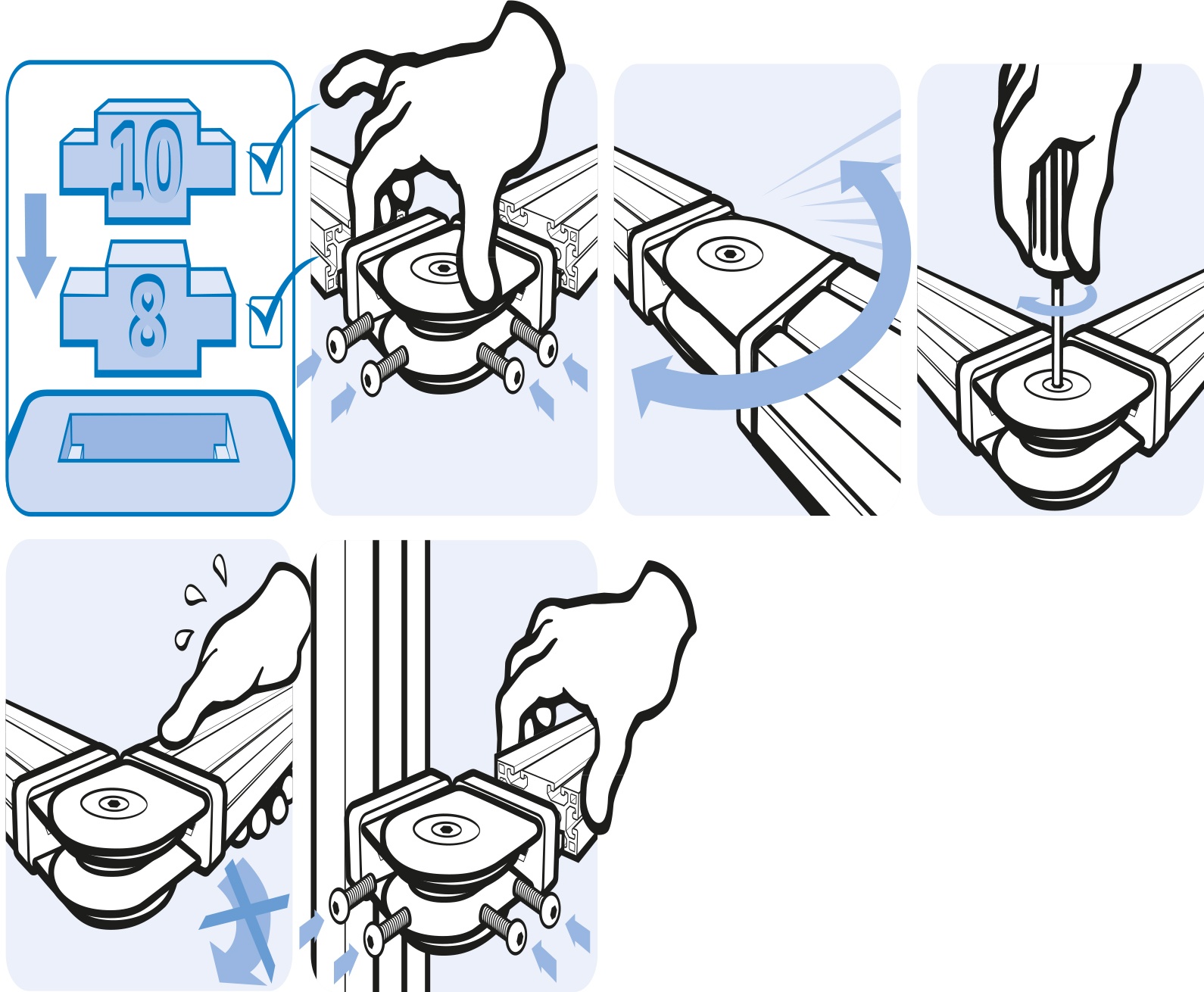 10
8