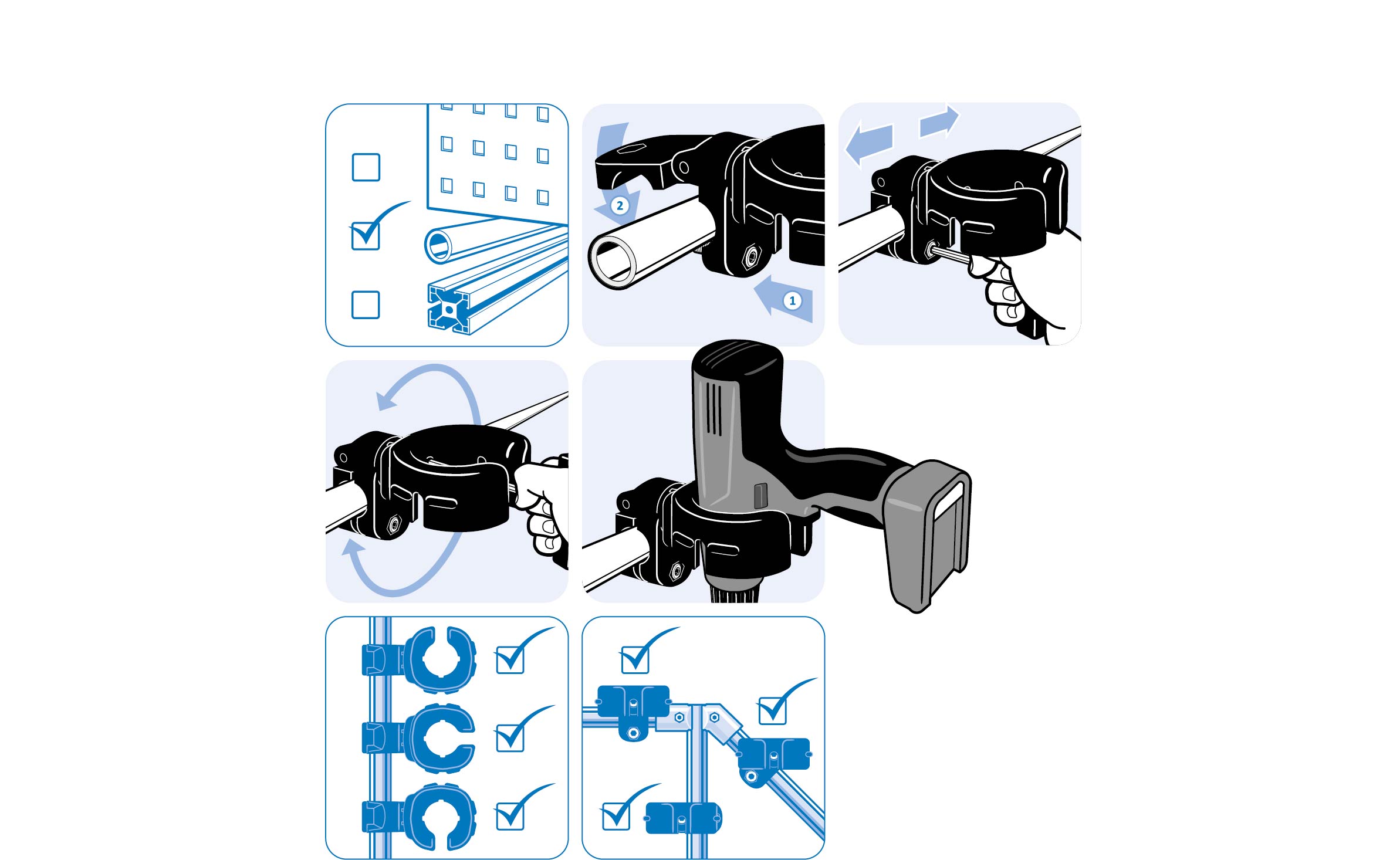 2

1