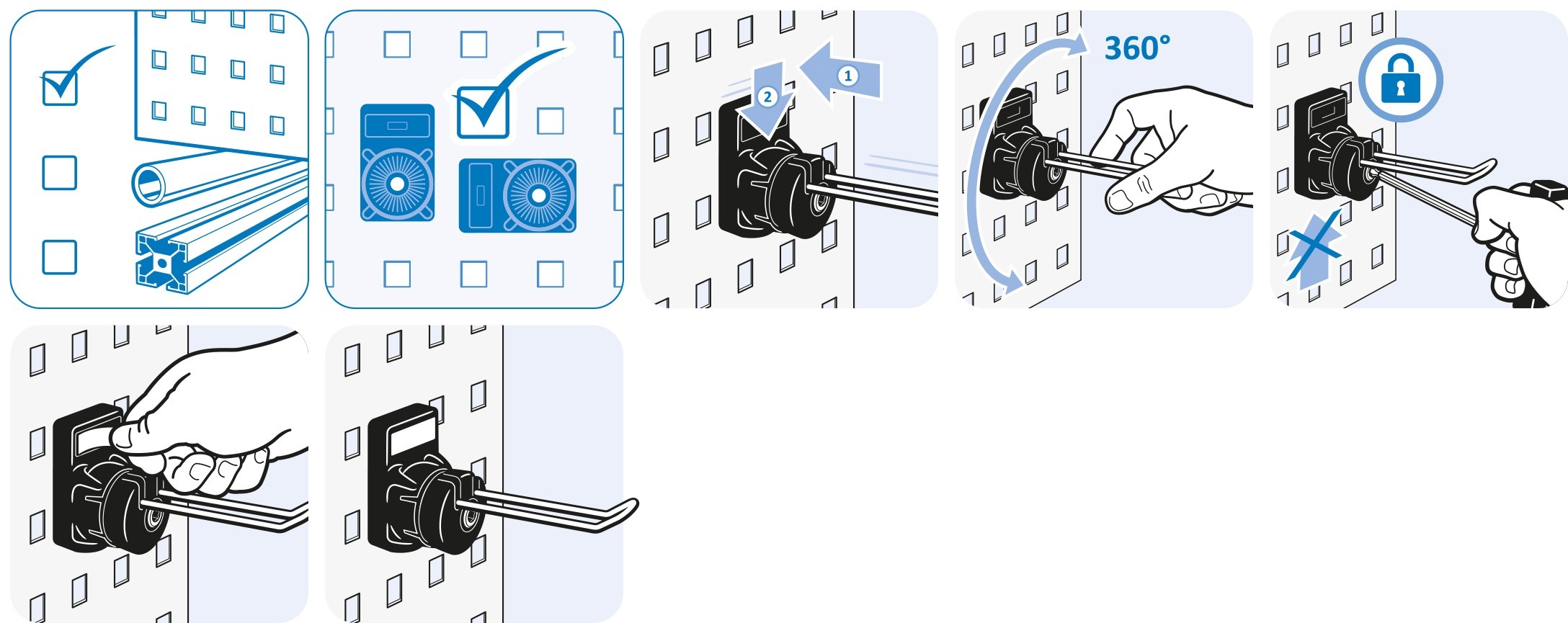 2
1
360°