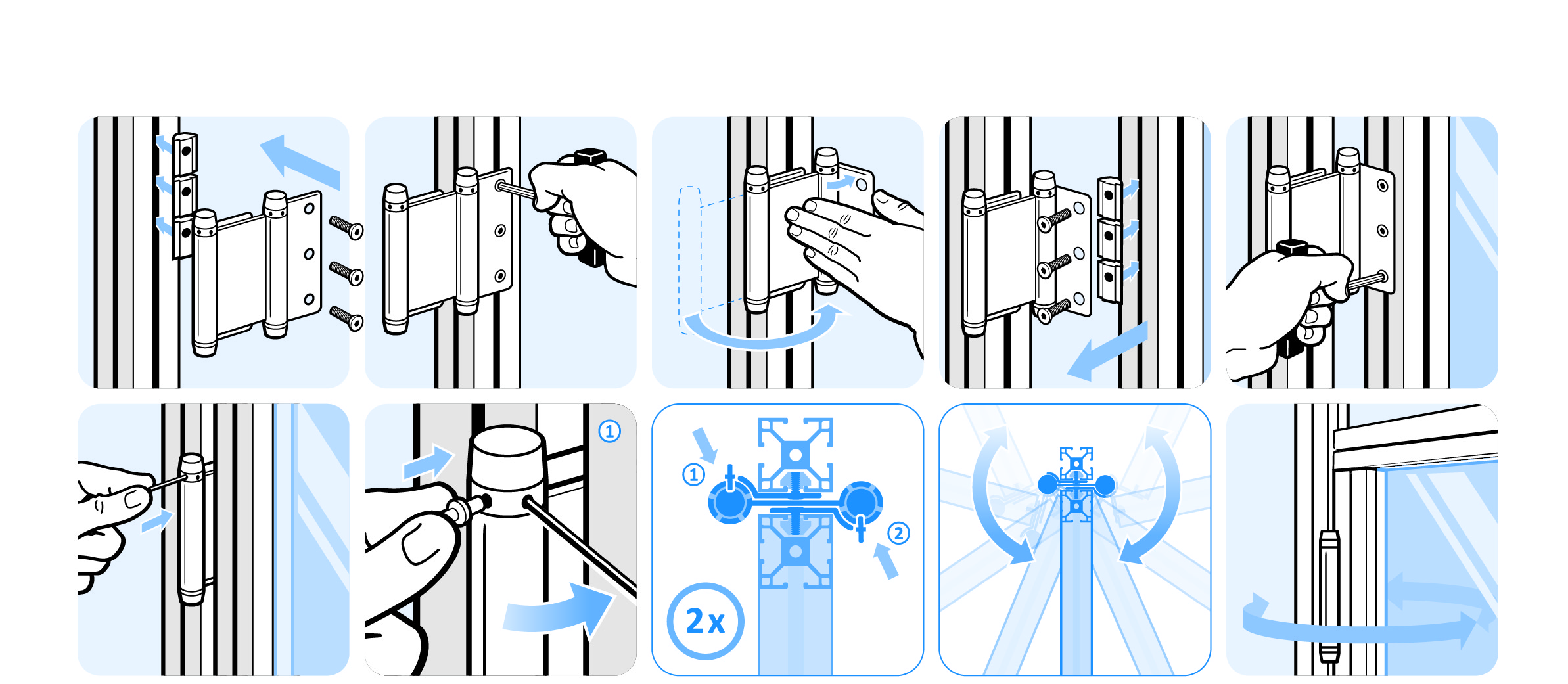 1

1

2

2x