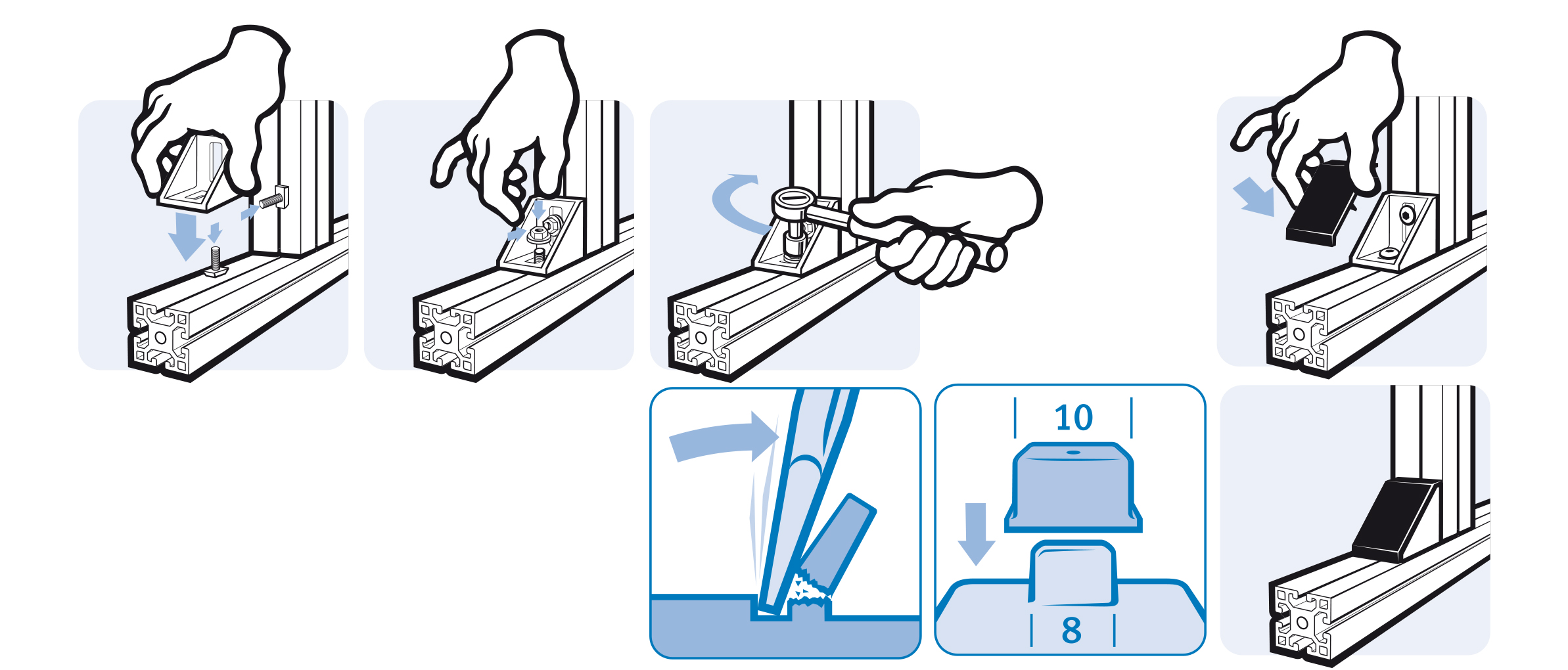 10

8