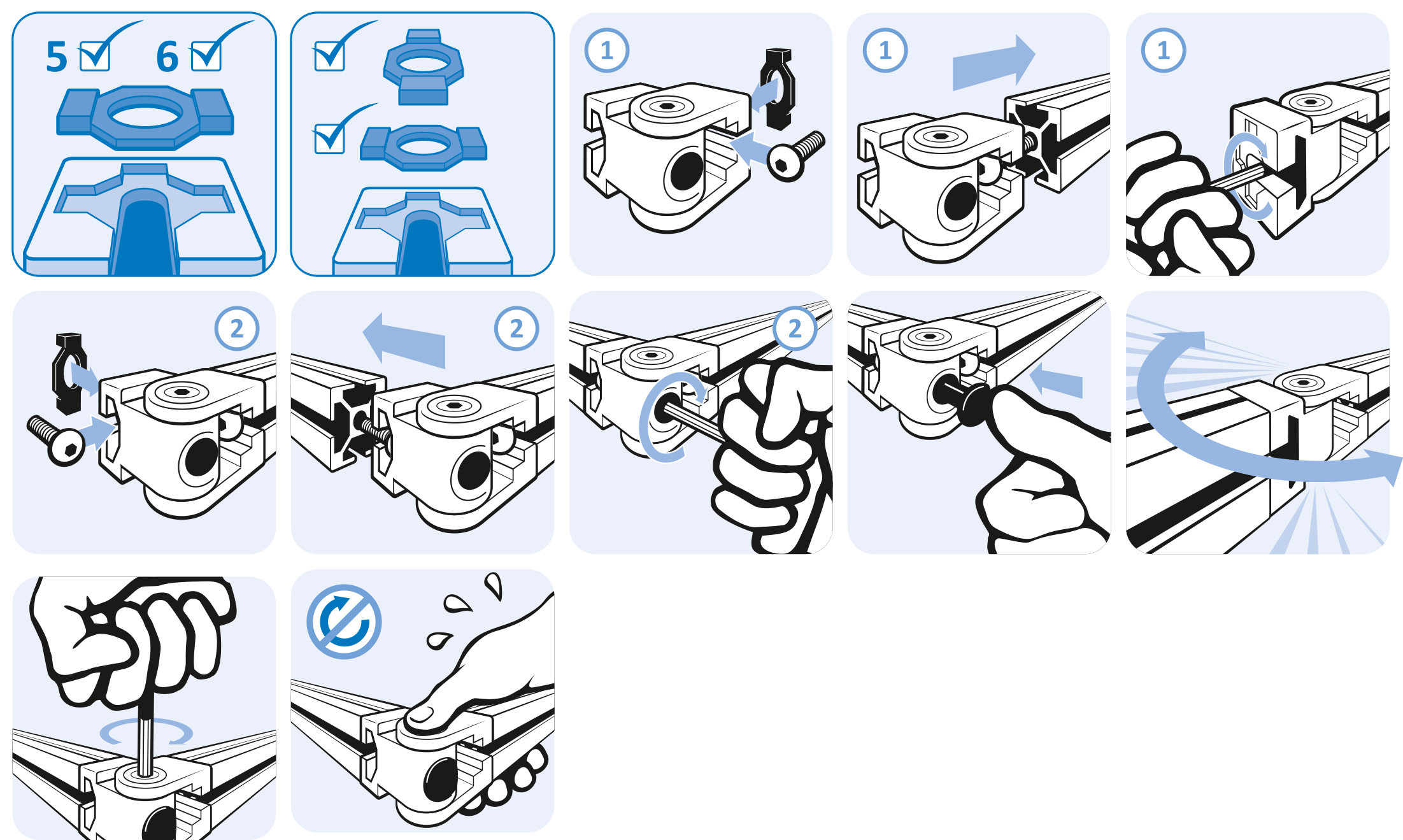 5 6

1

1

1

2

2

2