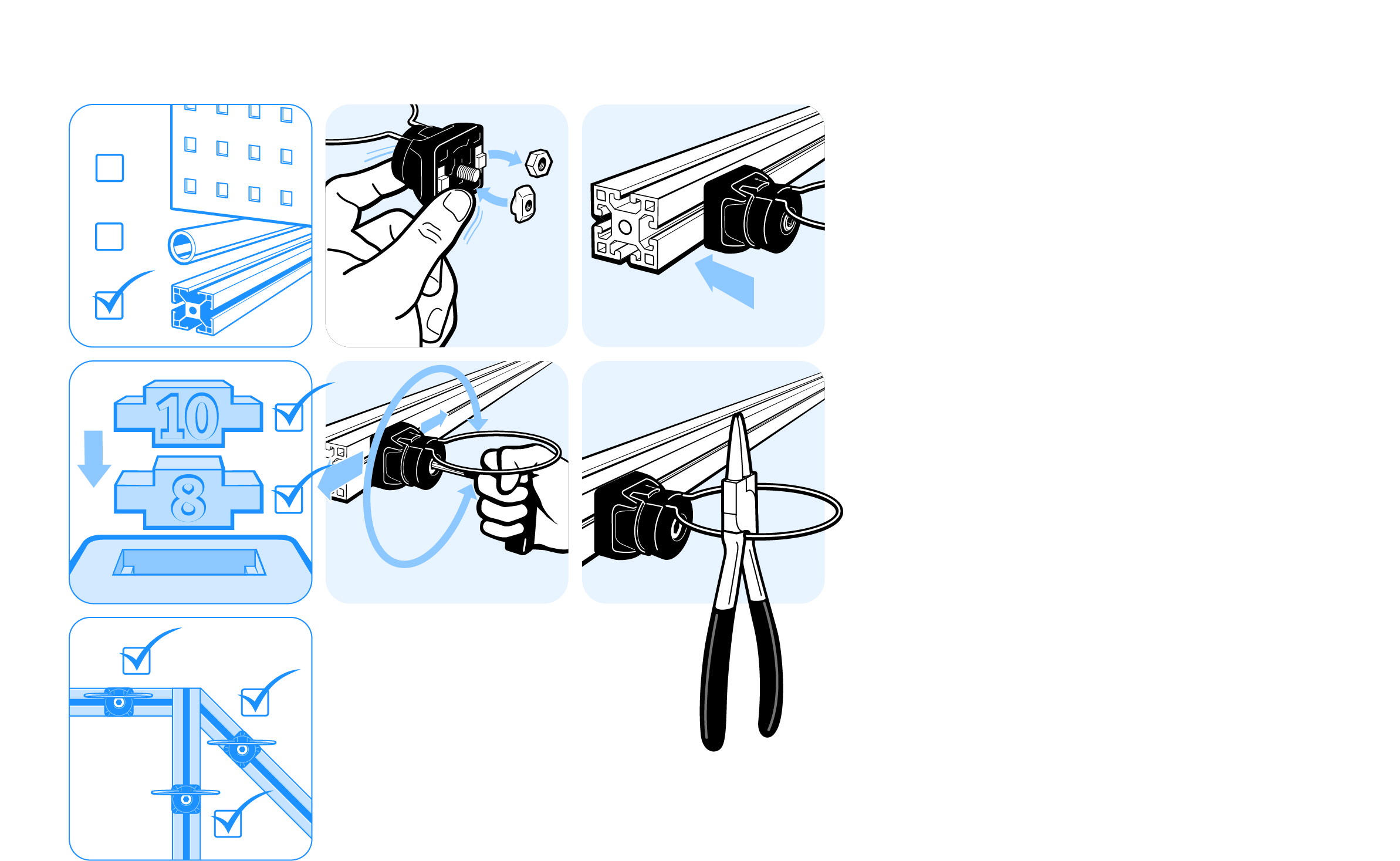 10
8