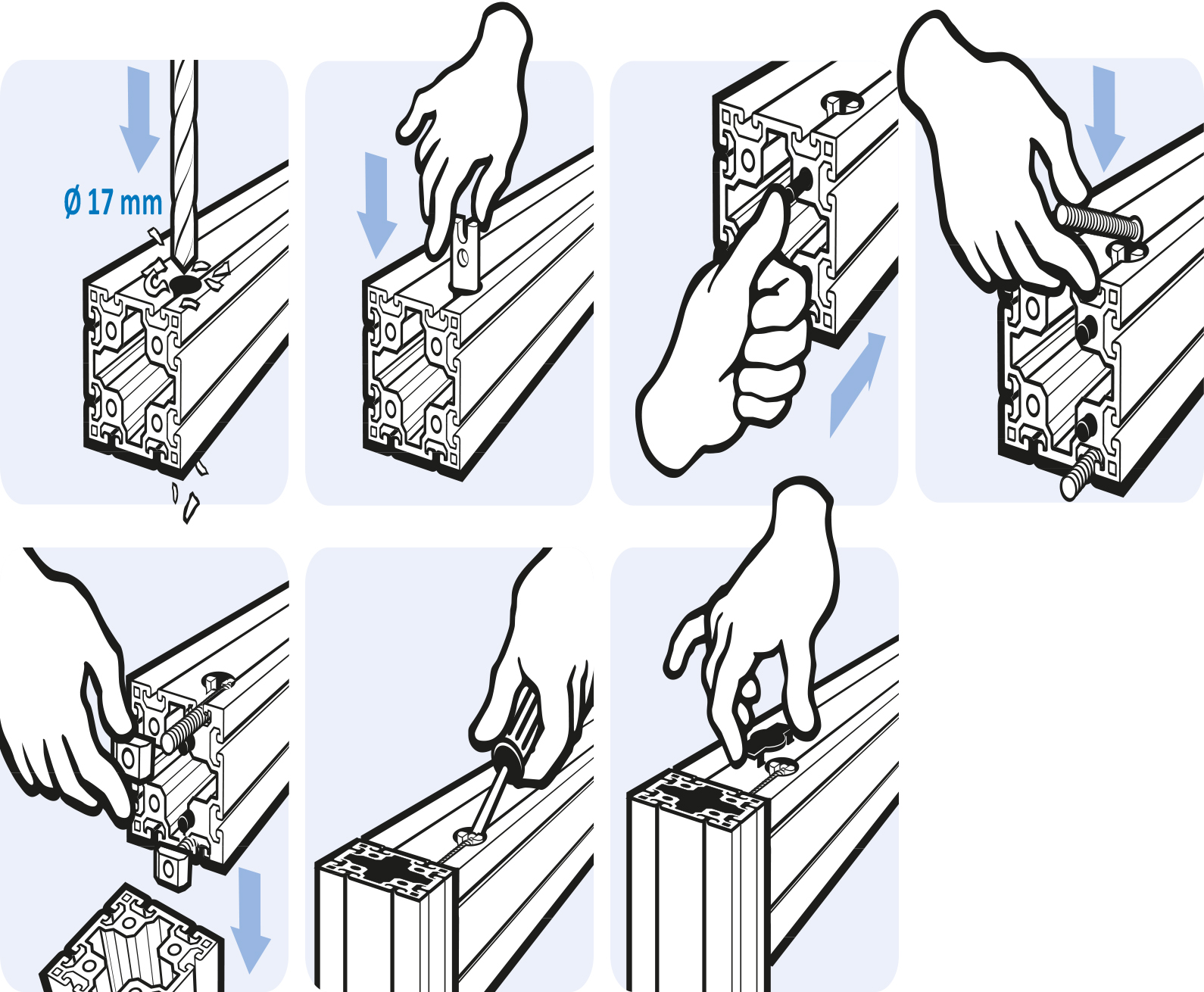 Ø 17 mm