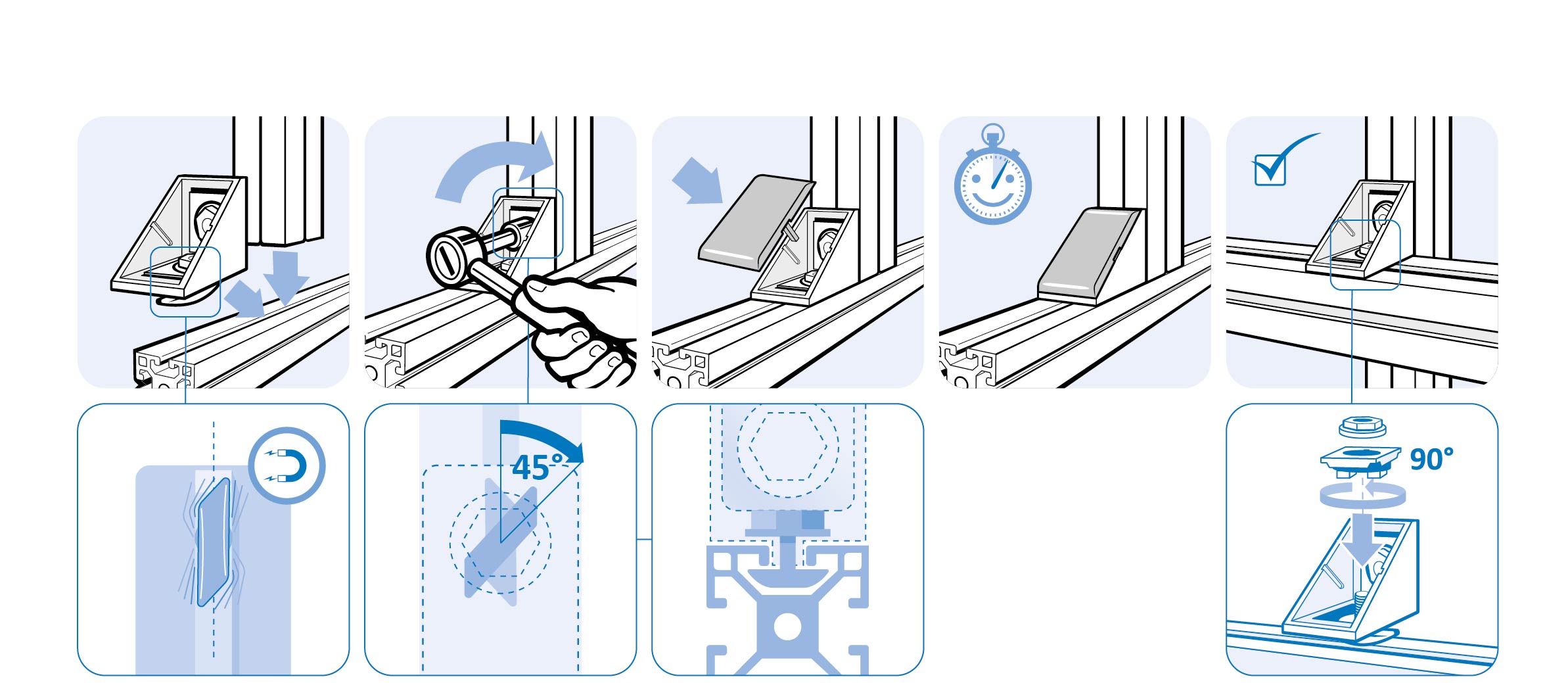 45°

90°