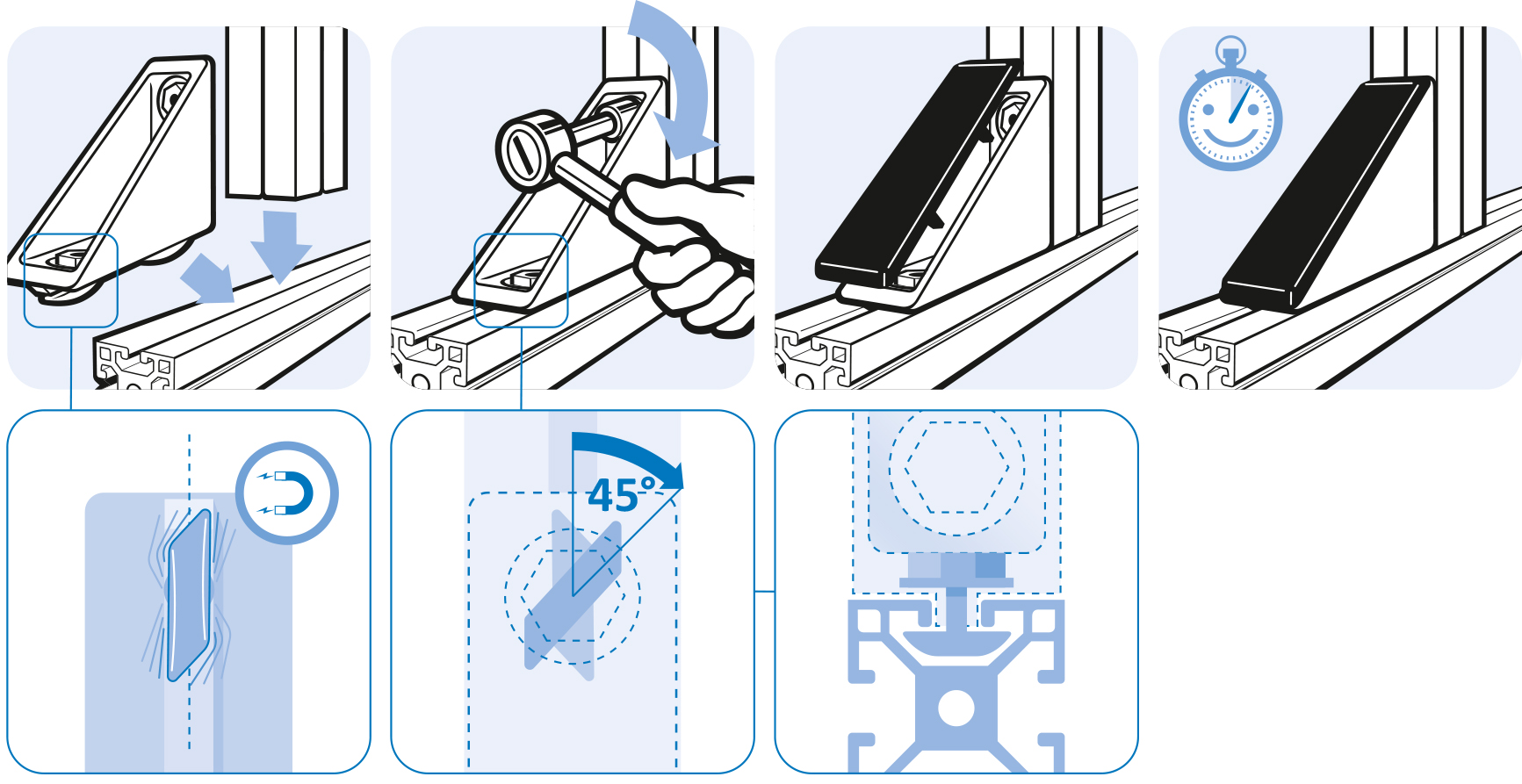 45°