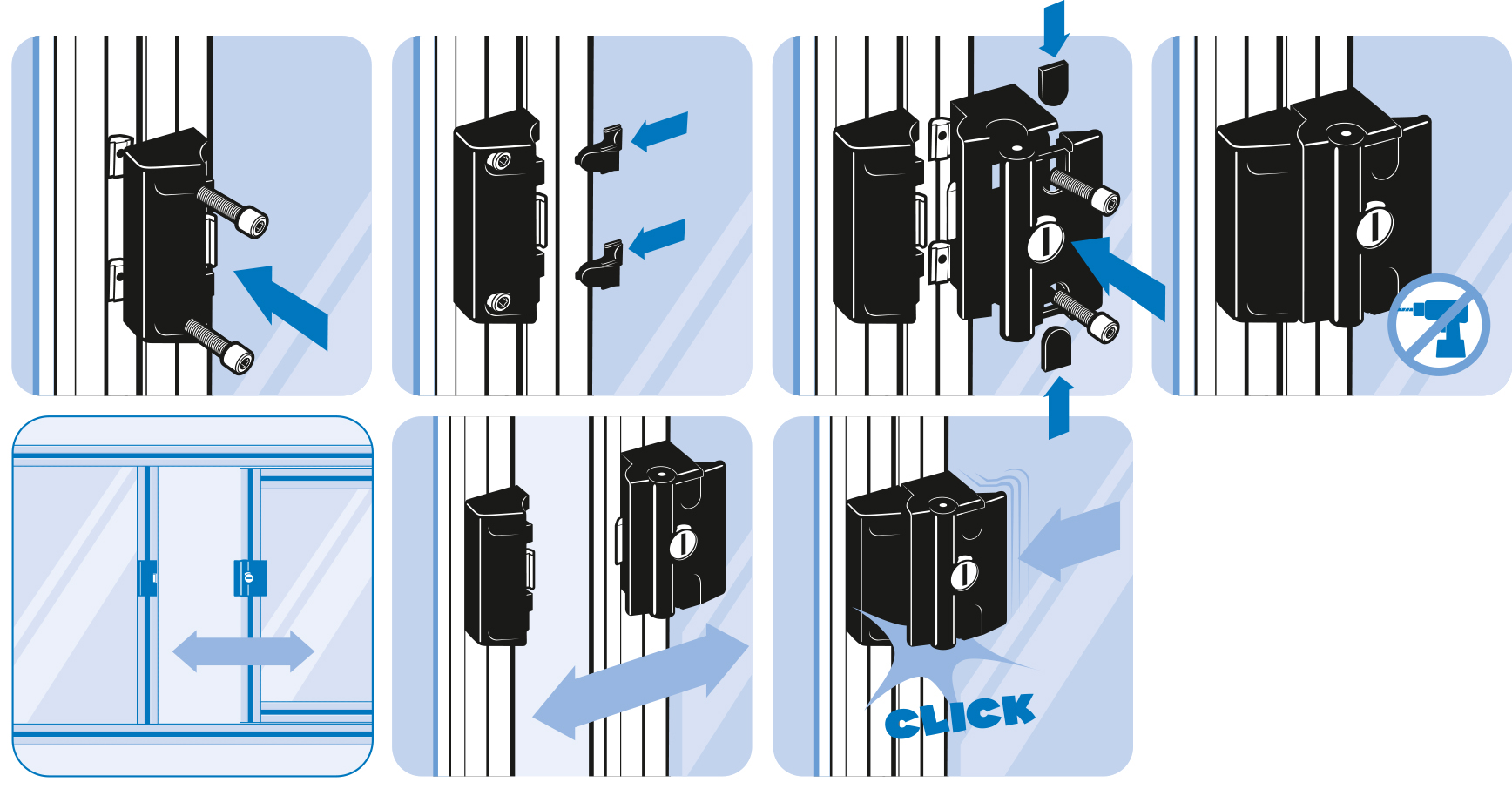 CLICK