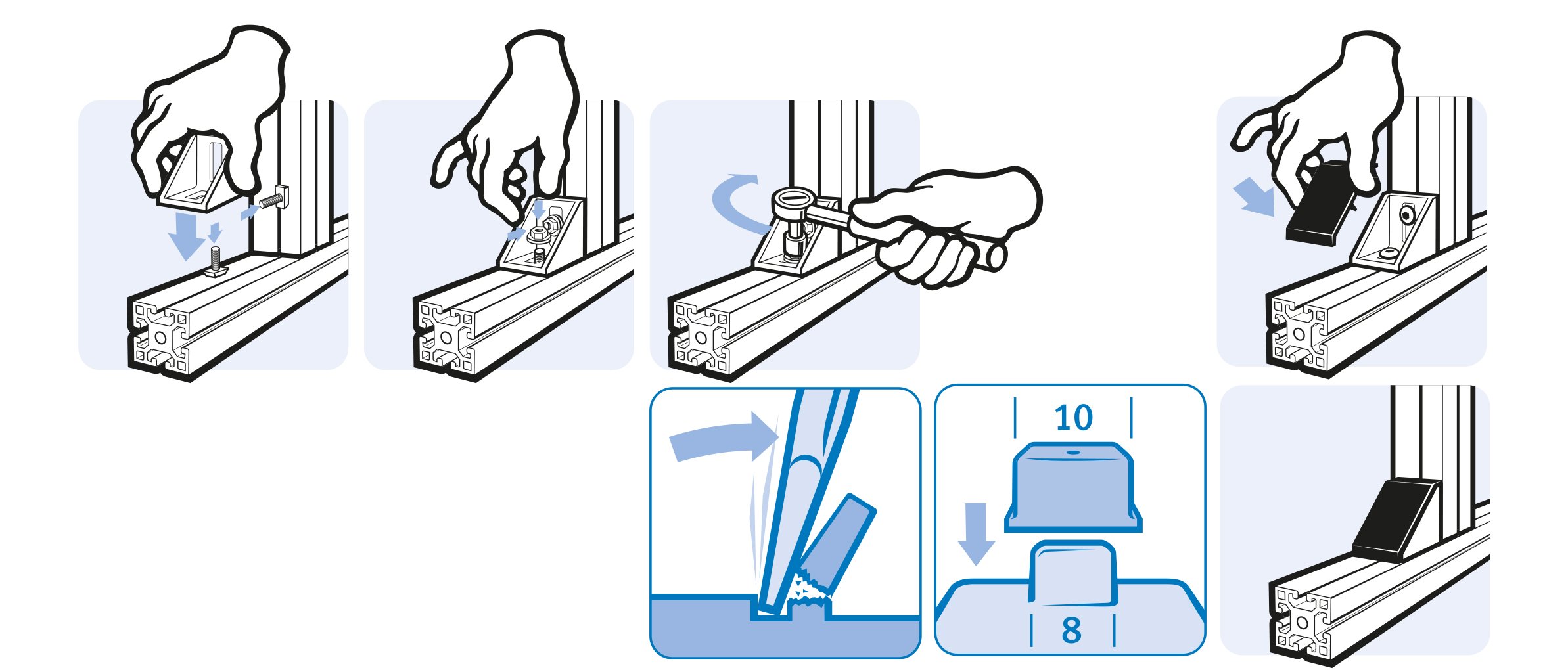 10

8