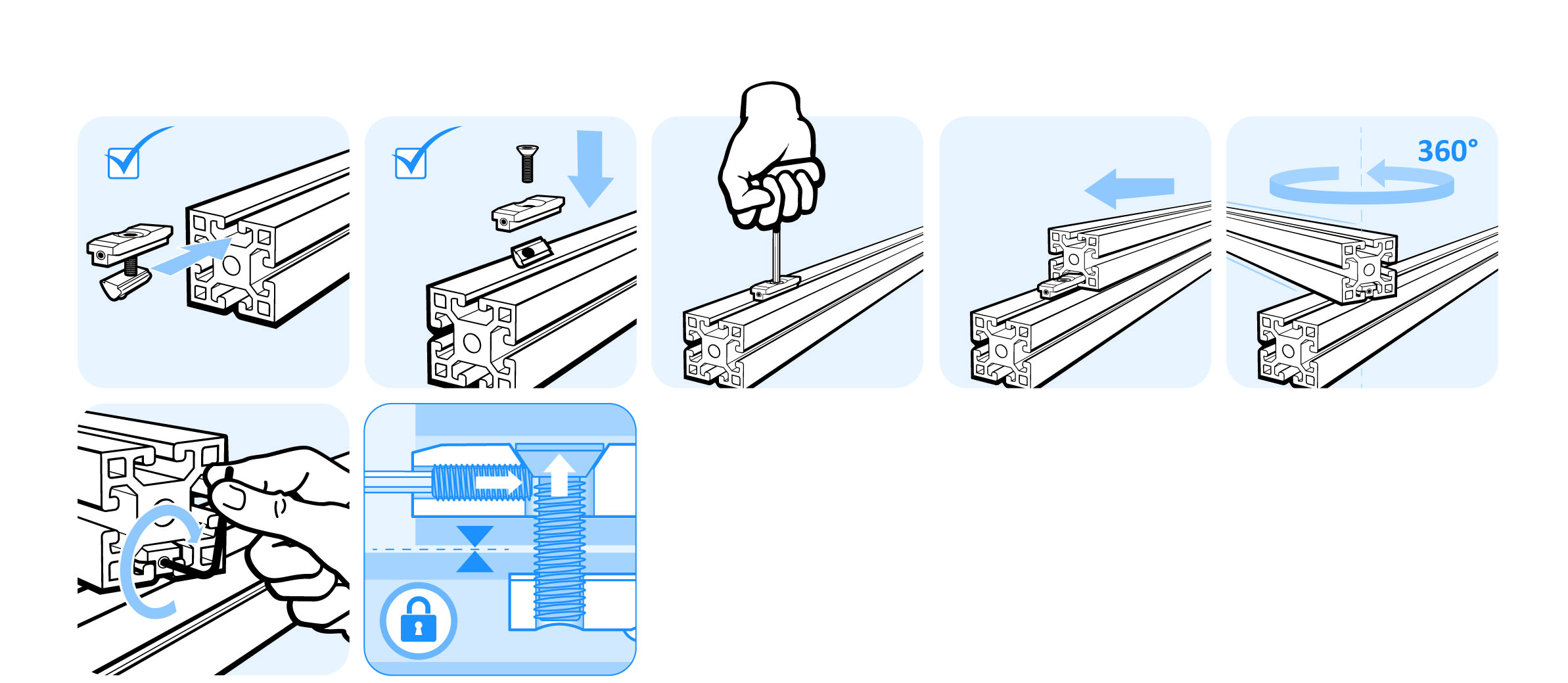 360°