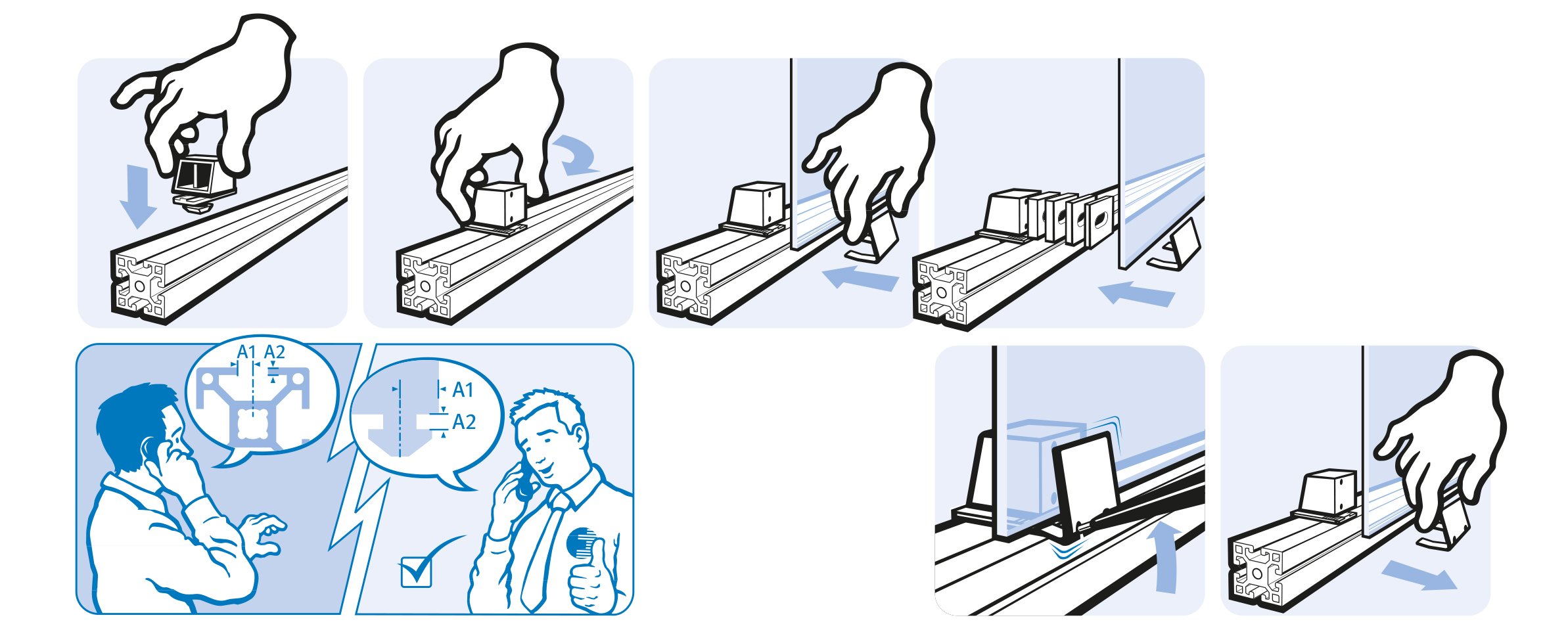 A1 A2

A1

A2