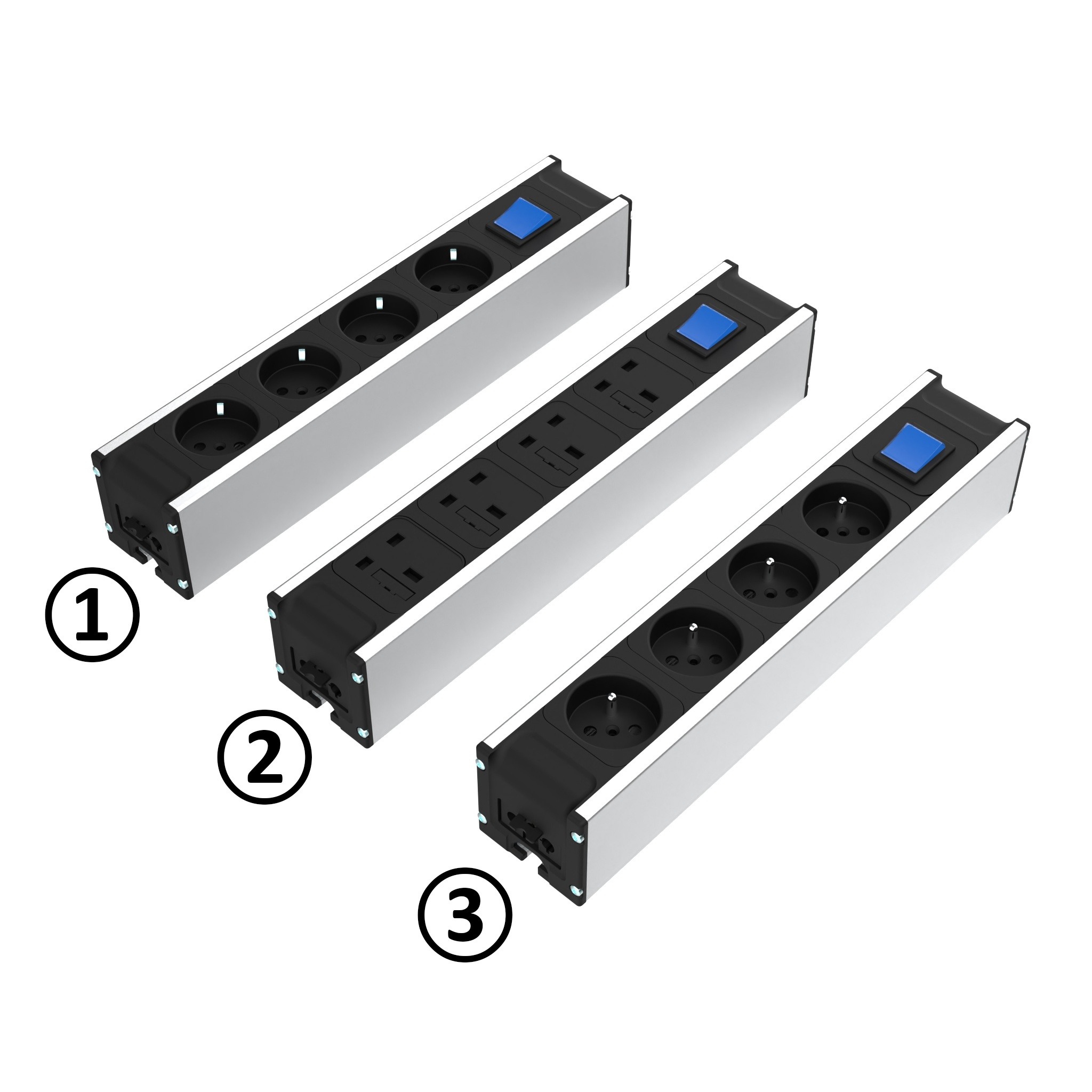 ①

②

③