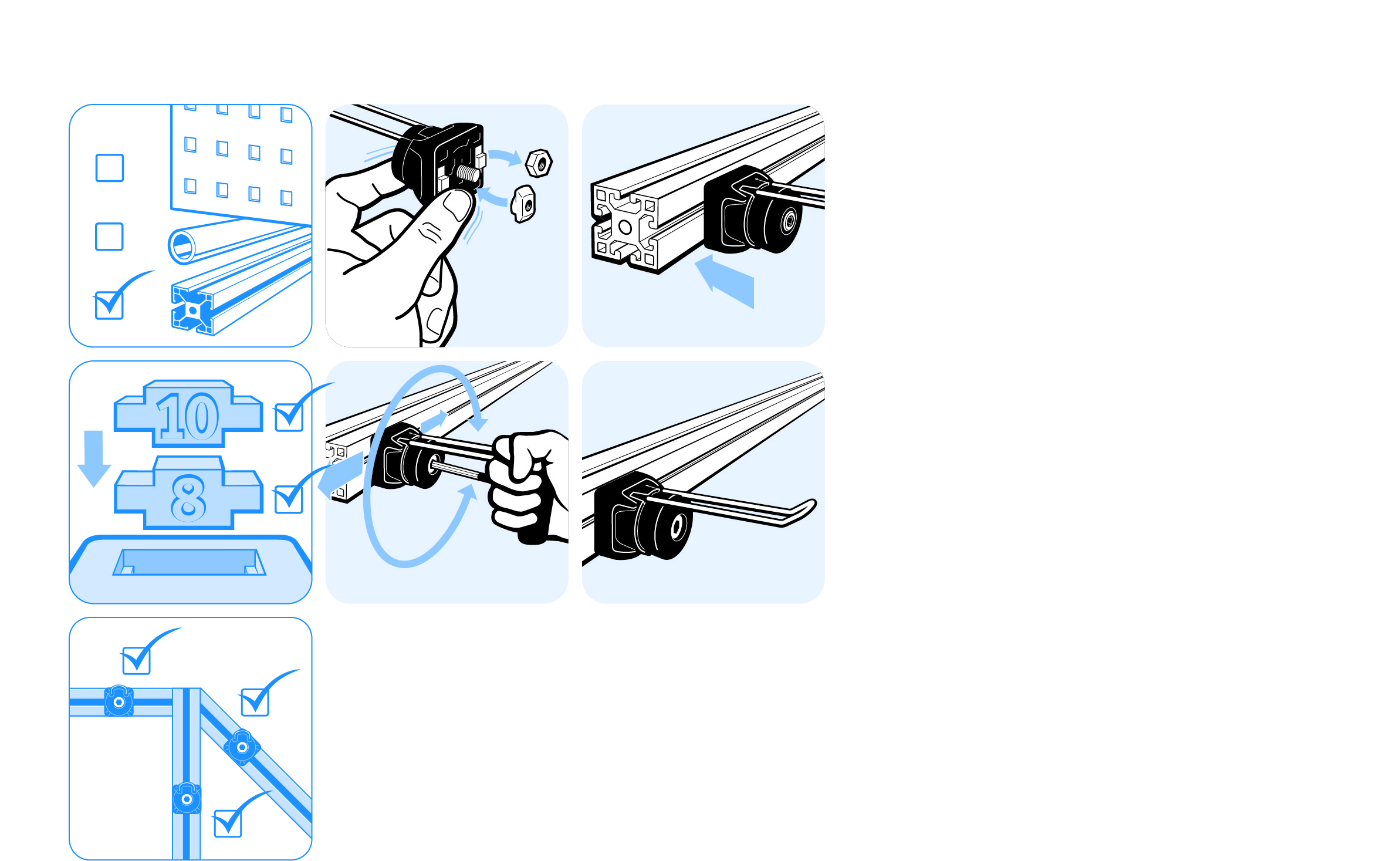 10

8