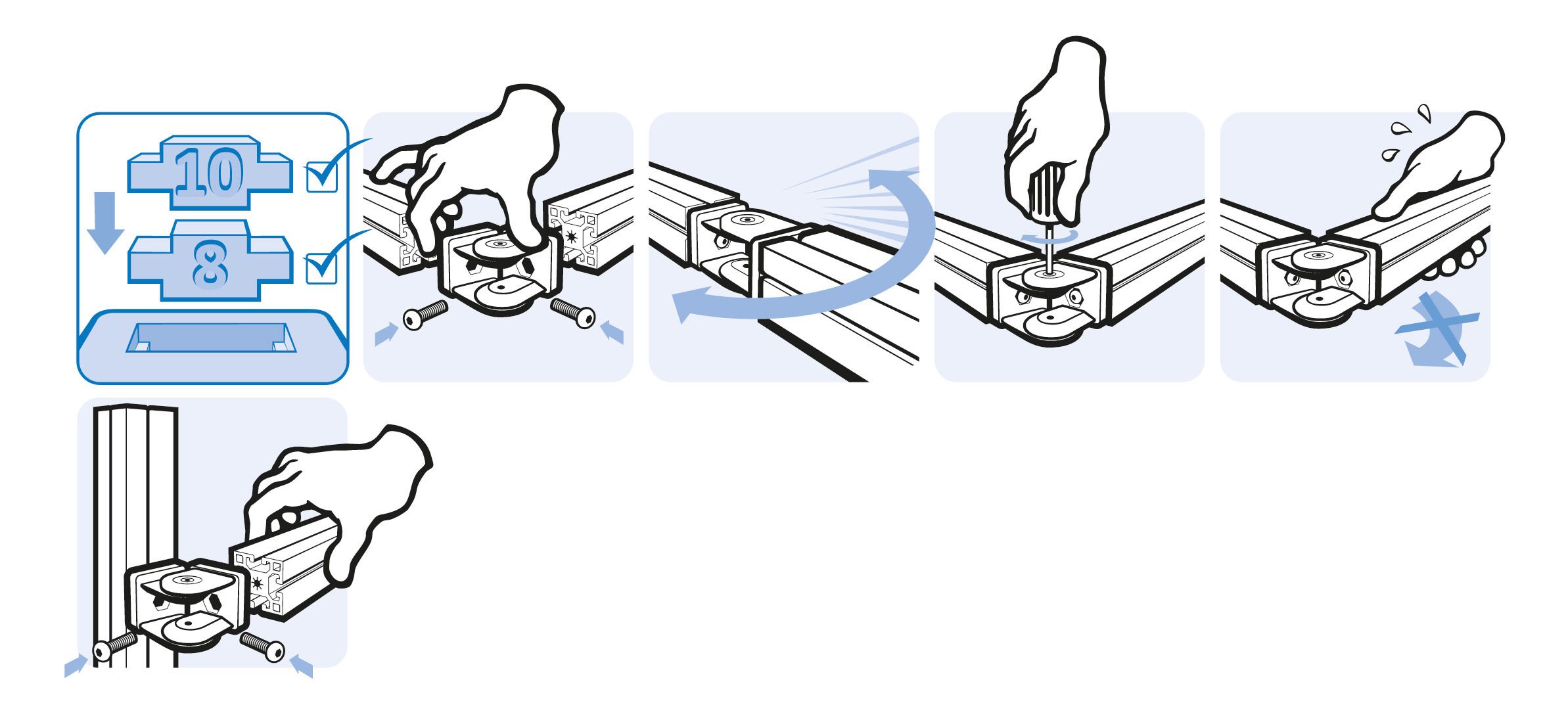 10

8