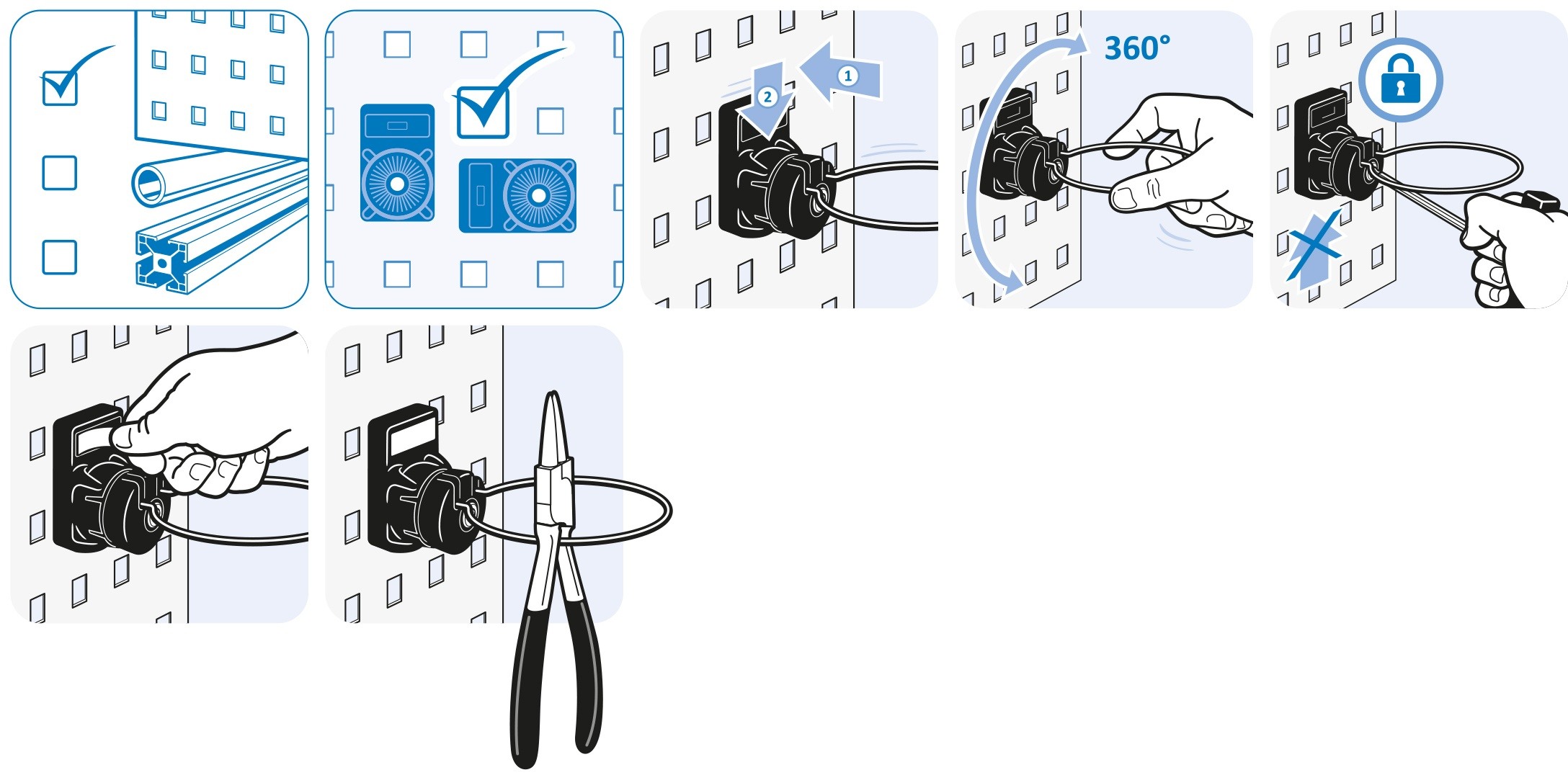 2
1
360°