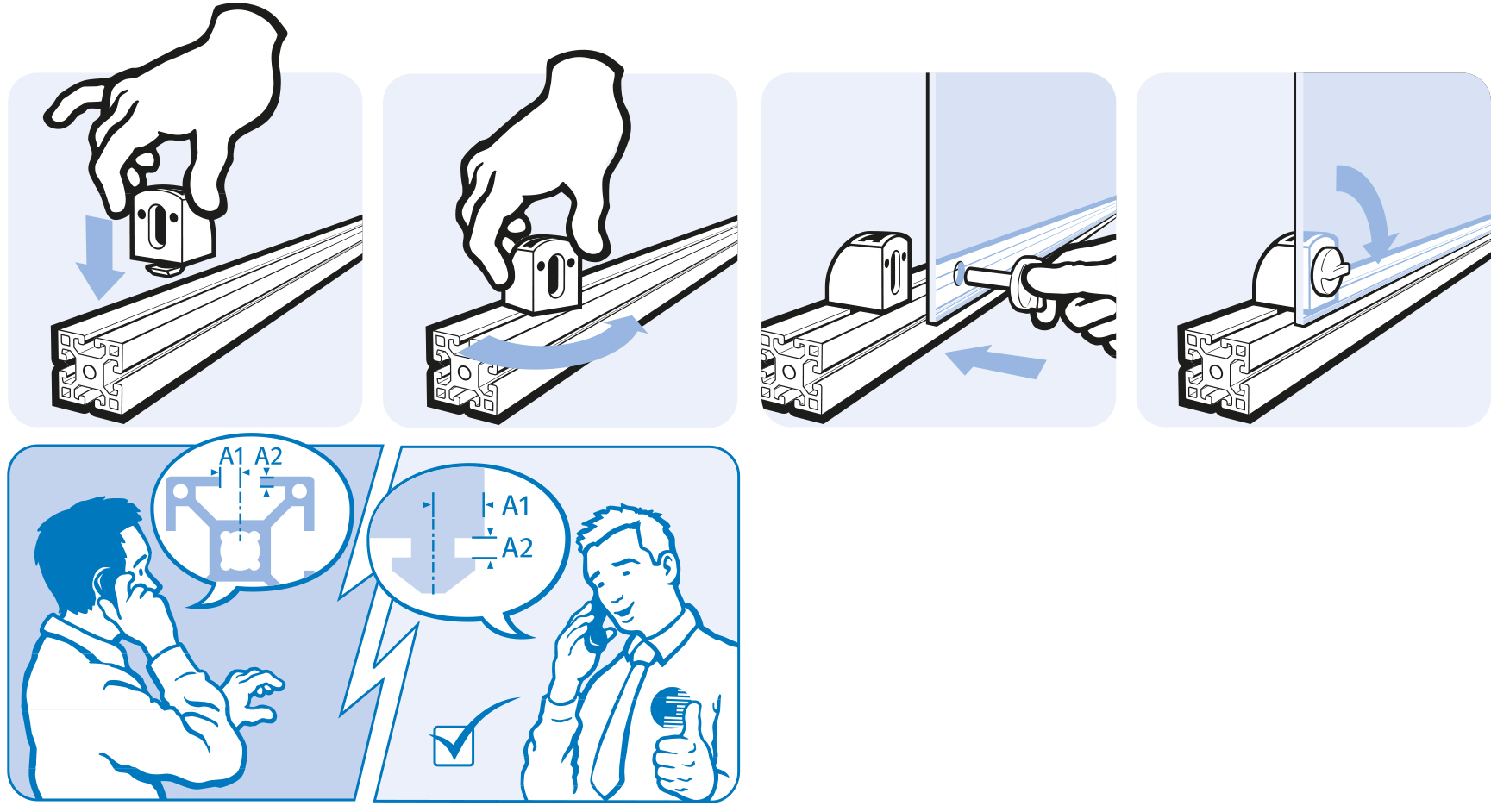 A1 A2

A1
A2