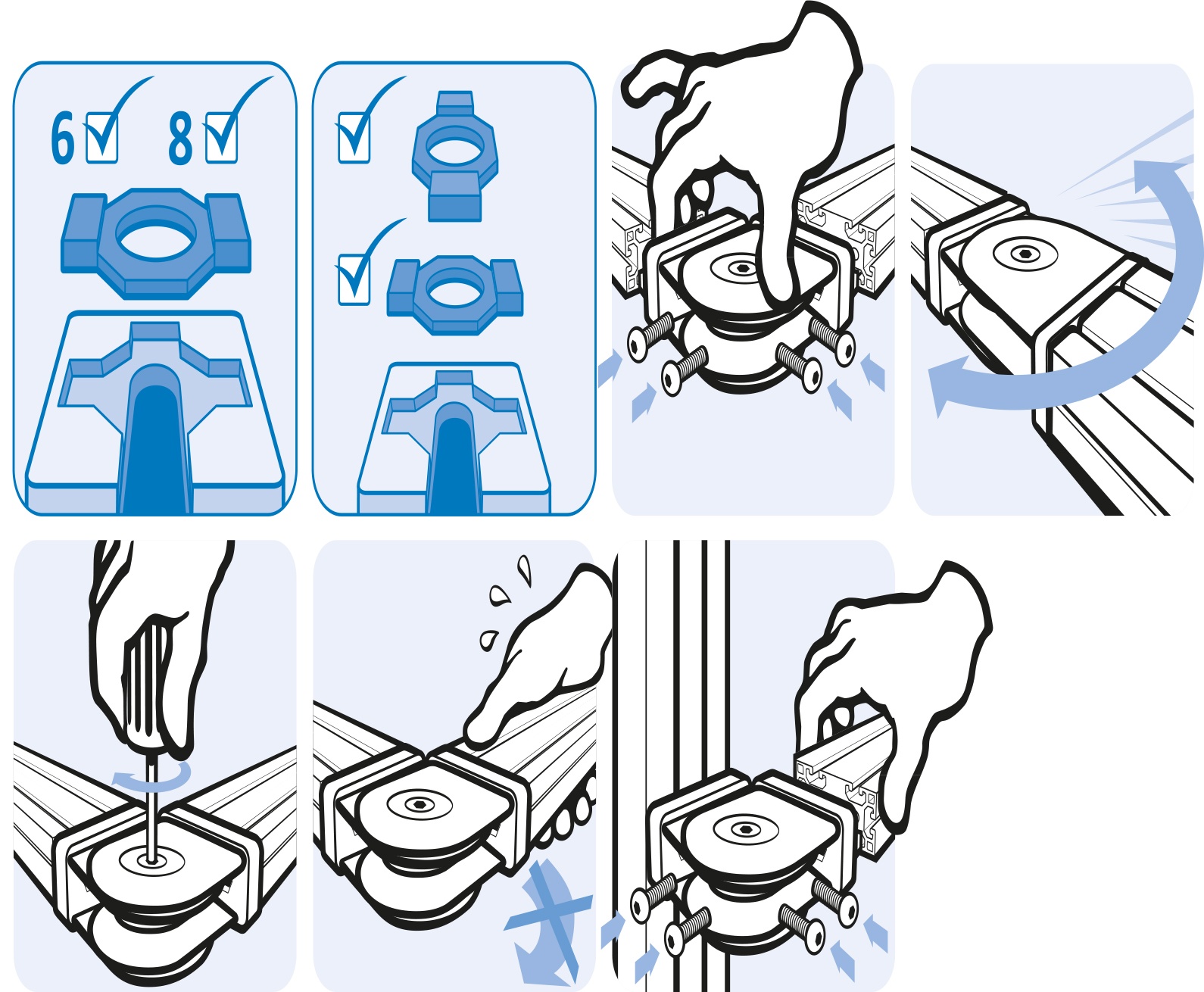 6 8